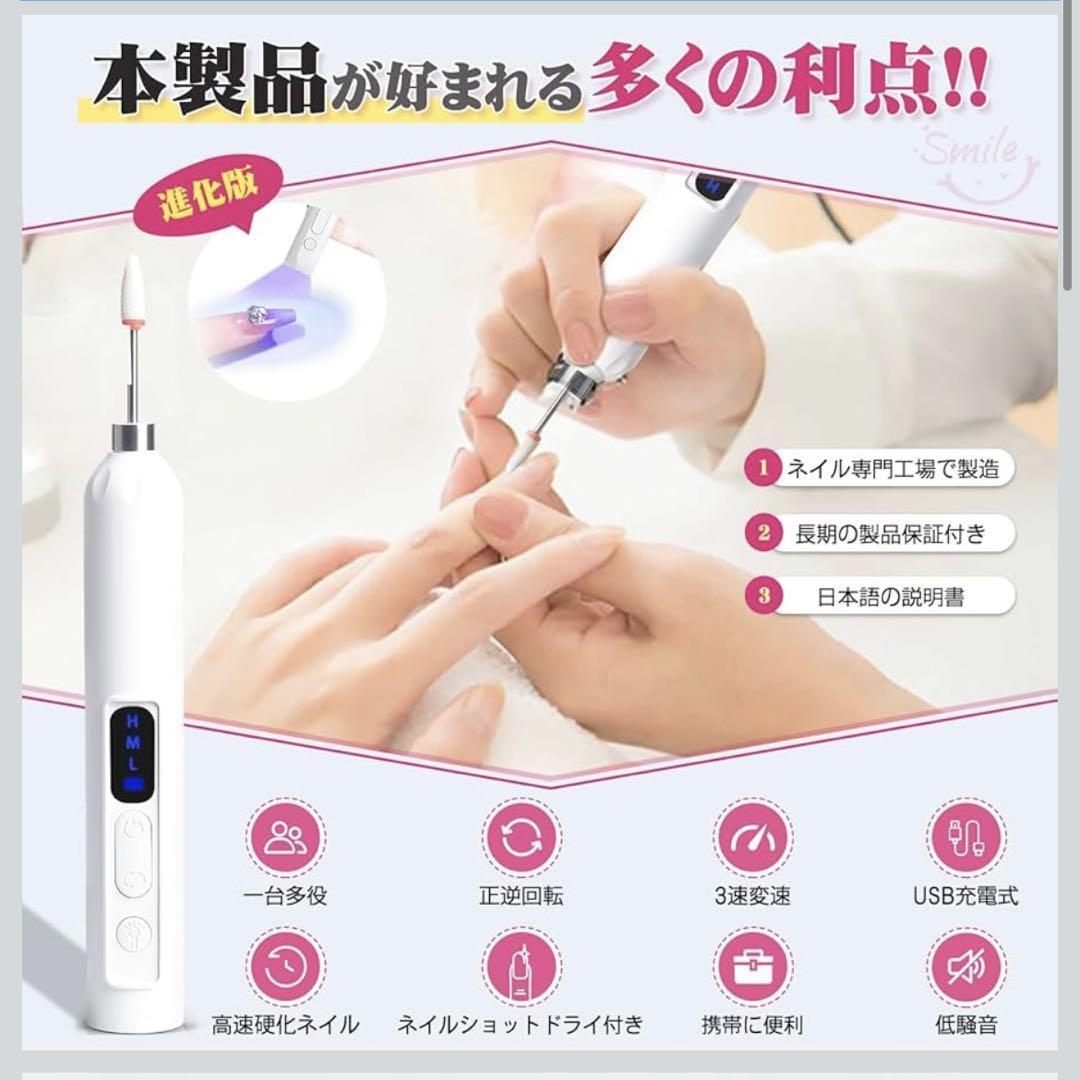 本製品が好まれる多くの利点!!

Smile

進化版

H

1 ネイル専門工場で製造

2 長期の製品保証付き

3 日本語の説明書

H
M
L

一台多役

正逆回転

3速変速

USB充電式

高速硬化ネイル

ネイルショットドライ付き

携帯に便利

低騒音