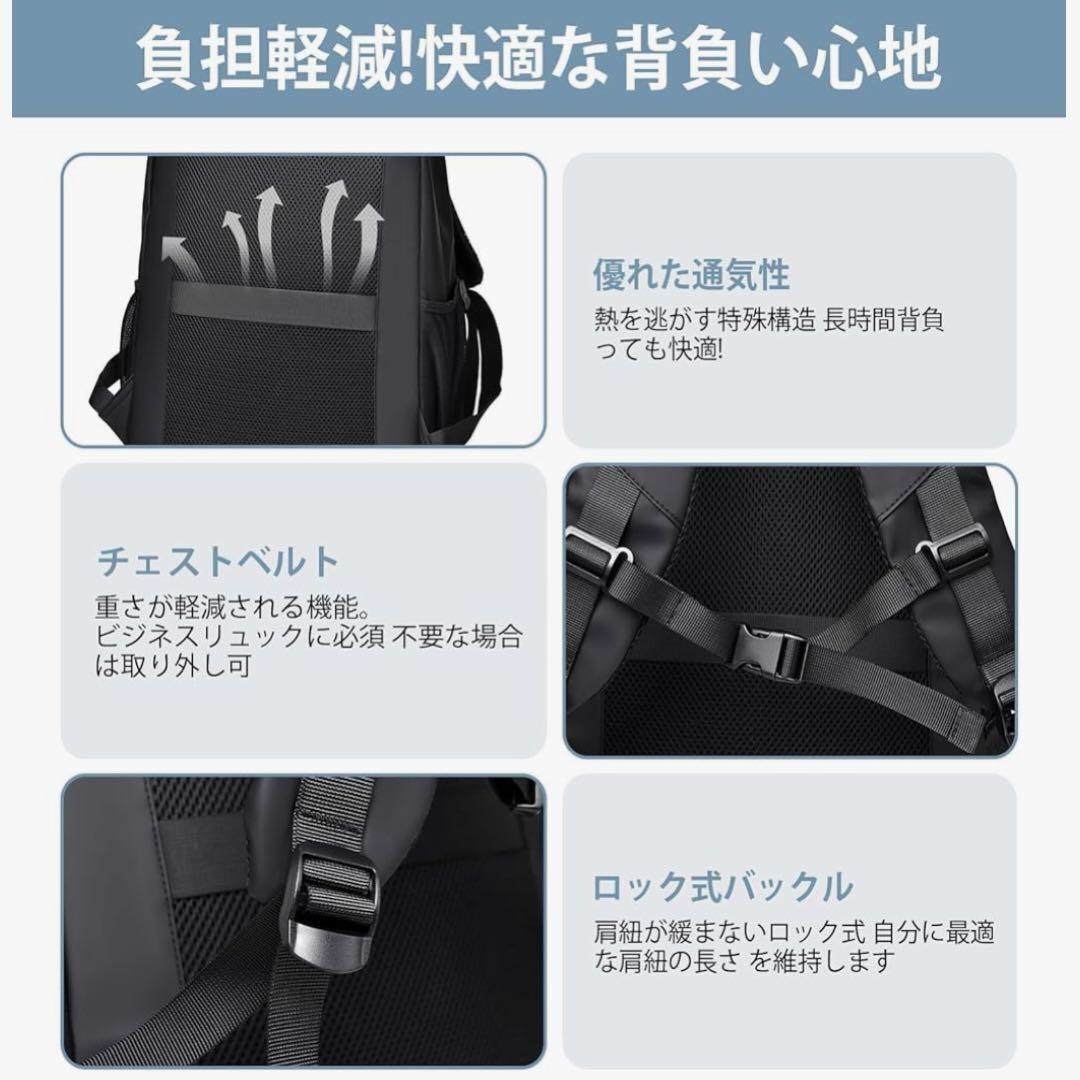 負担軽減!快適な背負い心地

優れた通気性

熱を逃がす特殊構造 長時間背負っても快適!

チェストベルト

重さが軽減される機能。
ビジネスリュックに必須 不要な場合は取り外し可

ロック式バックル

肩紐が緩まないロック式 自分に最適な肩紐の長さ を維持します