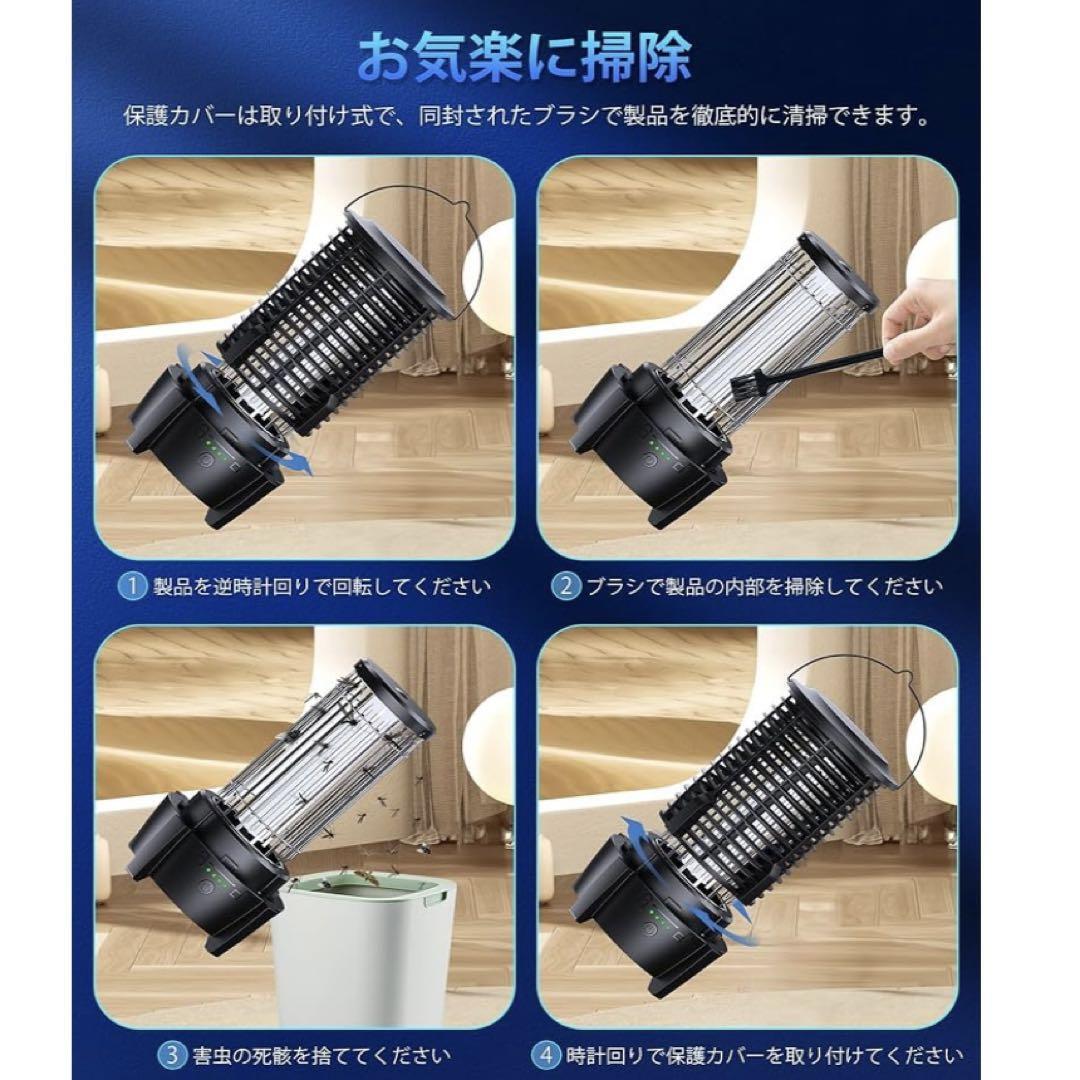 お気楽に掃除

保護カバーは取り付け式で、同封されたブラシで製品を徹底的に清掃できます。

1 製品を逆時計回りで回転してください

2 ブラシで製品の内部を掃除してください

3 害虫の死骸を捨ててください

4 時計回りで保護カバーを取り付けてください