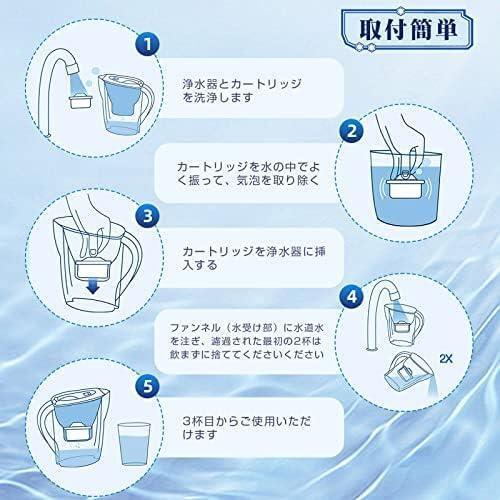 取付簡単

1

浄水器とカートリッジを洗浄します

2

カートリッジを水の中でよく振って、気泡を取り除く

3

カートリッジを浄水器に挿入する

4

ファンネル（水受け部）に水道水を注ぎ、濾過された最初の2杯は飲まずに捨ててくださいください

2X

5

3杯目からご使用いただけます