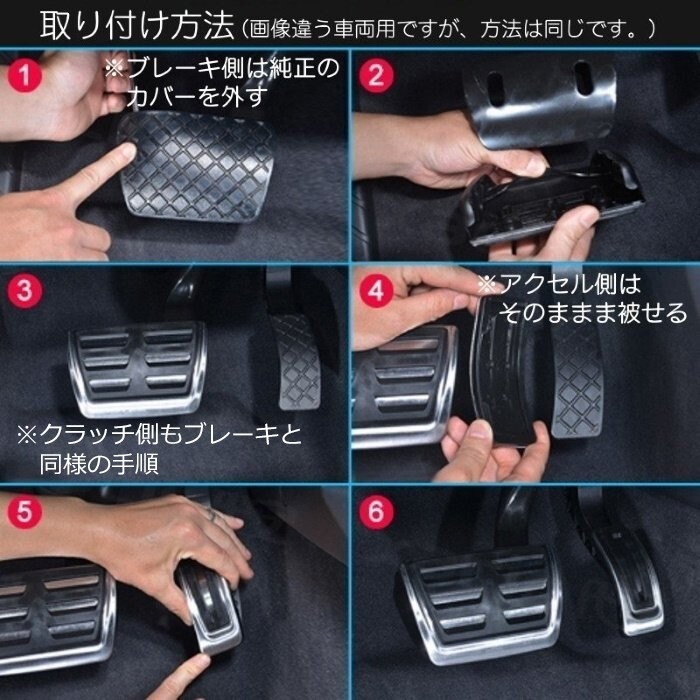 取り付け方法（画像違う車両用ですが、方法は同じです。）

1
※ブレーキ側は純正のカバーを外す

2

3
※クラッチ側もブレーキと同様の手順

4
※アクセル側はそのままま被せる

5

6