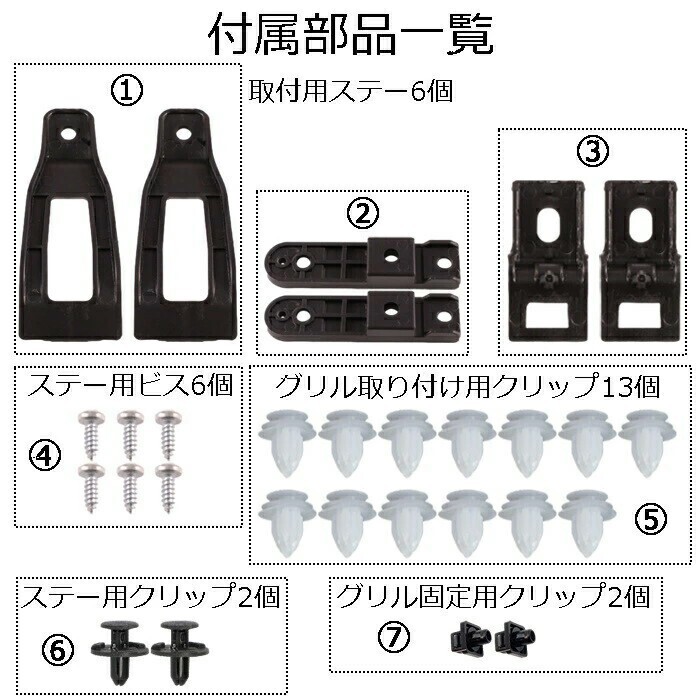 付属部品一覧

①

取付用ステー6個

②

③

ステー用ビス6個

④

グリル取り付け用クリップ13個

⑤

ステー用クリップ2個

⑥

グリル固定用クリップ2個

⑦