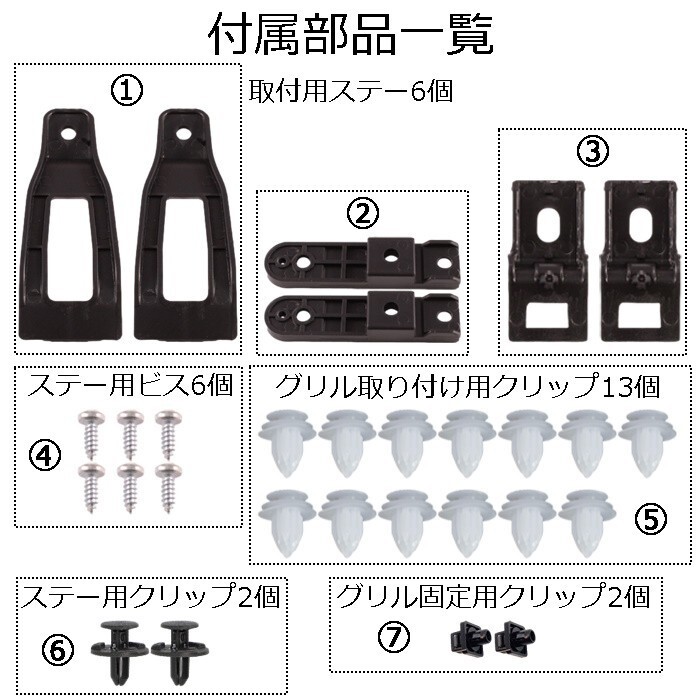 付属部品一覧

①

取付用ステー6個

②

③

ステー用ビス6個

④

グリル取り付け用クリップ13個

⑤

ステー用クリップ2個

⑥

グリル固定用クリップ2個

⑦