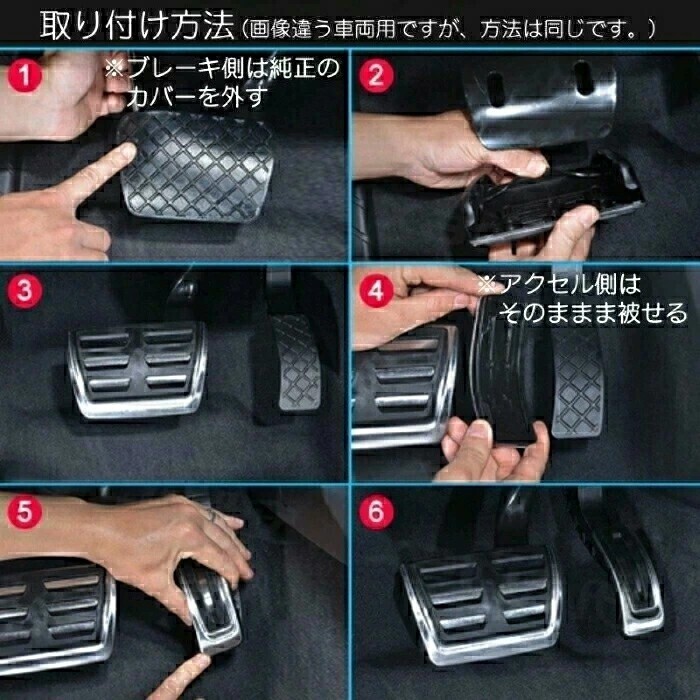 取り付け方法（画像違う車両用ですが、方法は同じです。）

1
※ブレーキ側は純正のカバーを外す

2

3

4
※アクセル側はそのままま被せる

5

6