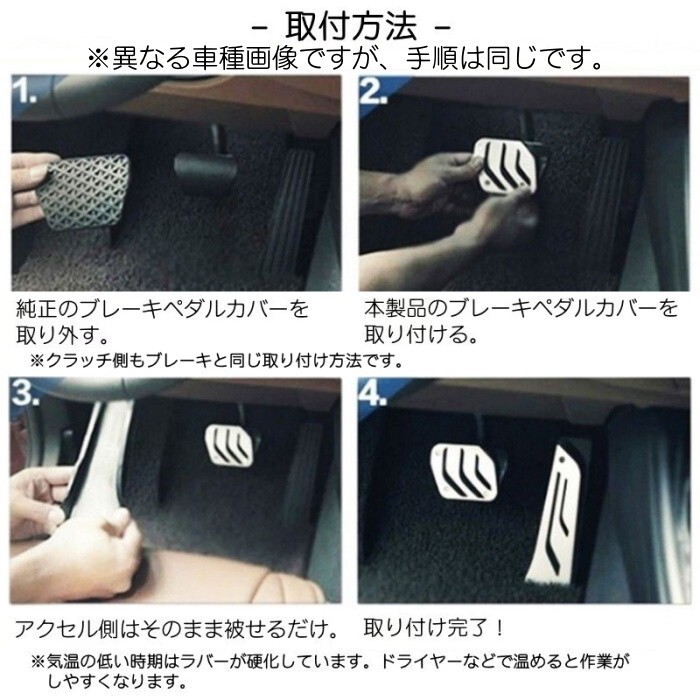 - 取付方法 -
※異なる車種画像ですが、手順は同じです。

1.

純正のブレーキペダルカバーを取り外す。

2.

本製品のブレーキペダルカバーを取り付ける。

※クラッチ側もブレーキと同じ取り付け方法です。

3.

アクセル側はそのまま被せるだけ。

4.

取り付け完了！

※気温の低い時期はラバーが硬化しています。ドライヤーなどで温めると作業がしやすくなります。