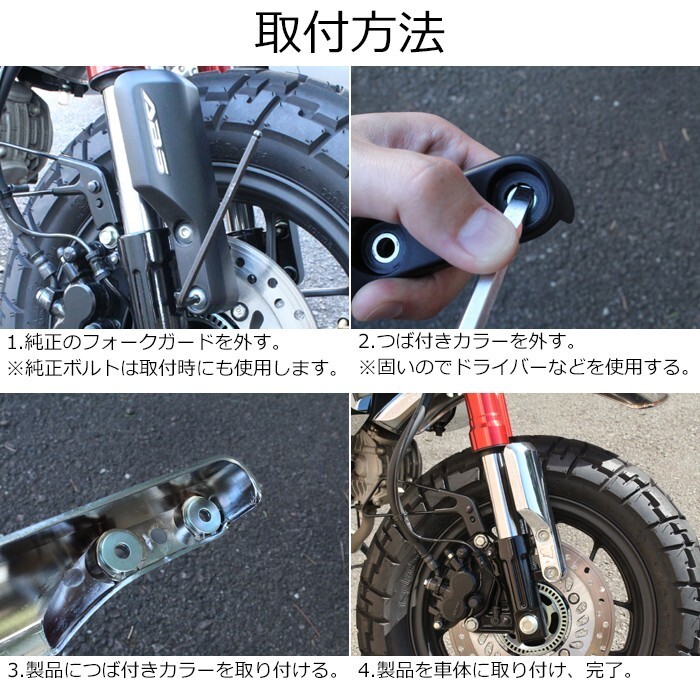 取付方法

ABS

1.純正のフォークガードを外す。
※純正ボルトは取付時にも使用します。

2.つば付きカラーを外す。
※固いのでドライバーなどを使用する。

3.製品につば付きカラーを取り付ける。

4.製品を車体に取り付け、完了。