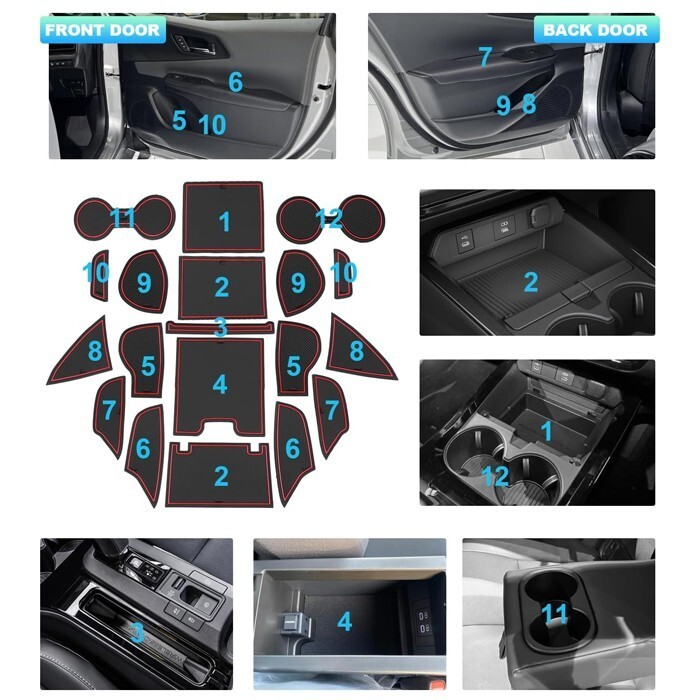 FRONT DOOR
6
5 10

BACK DOOR
7
9 8

11
1
12
10
9
2
9
10
3
8
5
4
5
8
7
7
6
6
2

2

1
12

3

4

11