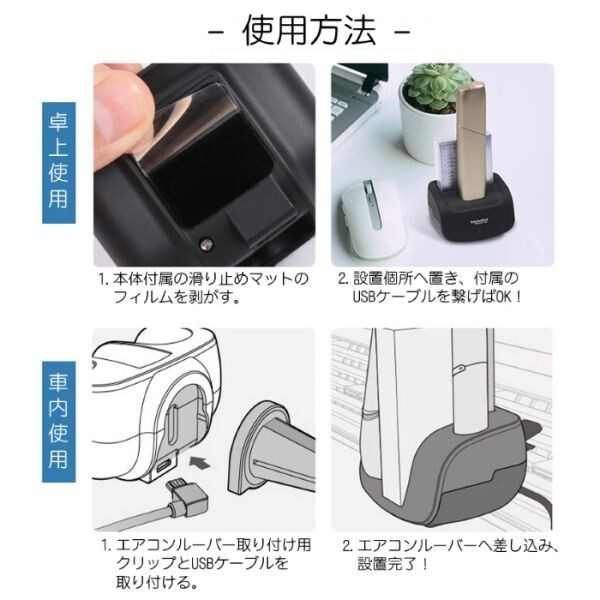 - 使用方法 -

卓上使用

1. 本体付属の滑り止めマットのフィルムを剥がす。

2. 設置個所へ置き、付属のUSBケーブルを繋げばOK！

車内使用

1. エアコンルーバー取り付け用クリップとUSBケーブルを取り付ける。

2. エアコンルーバーへ差し込み、設置完了！