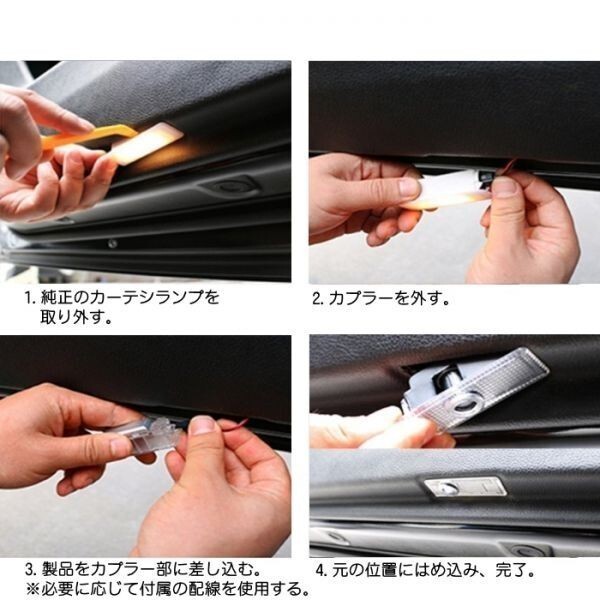 1. 純正のカーテシランプを取り外す。

2. カプラーを外す。

3. 製品をカプラー部に差し込む。
※必要に応じて付属の配線を使用する。

4. 元の位置にはめ込み、完了。