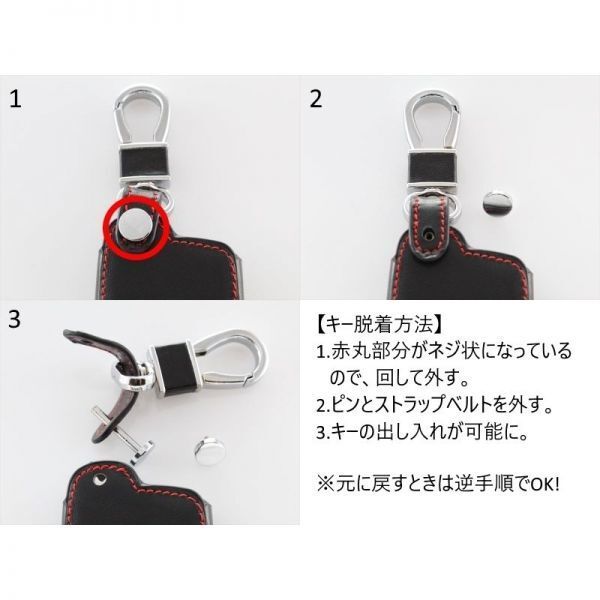 1

2

3

【キー脱着方法】
1.赤丸部分がネジ状になっているので、回して外す。
2.ピンとストラップベルトを外す。
3.キーの出し入れが可能に。

※元に戻すときは逆手順でOK!