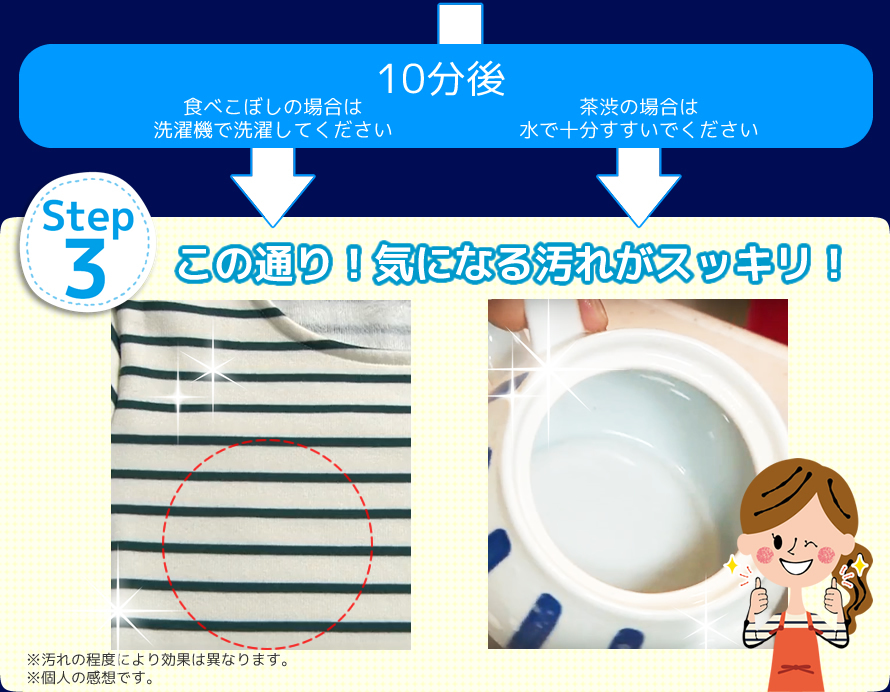 10分後

食べこぼしの場合は
洗濯機で洗濯してください

茶渋の場合は
水で十分すすいでください

Step 3

この通り！気になる汚れがスッキリ！

※汚れの程度により効果は異なります。
※個人の感想です。