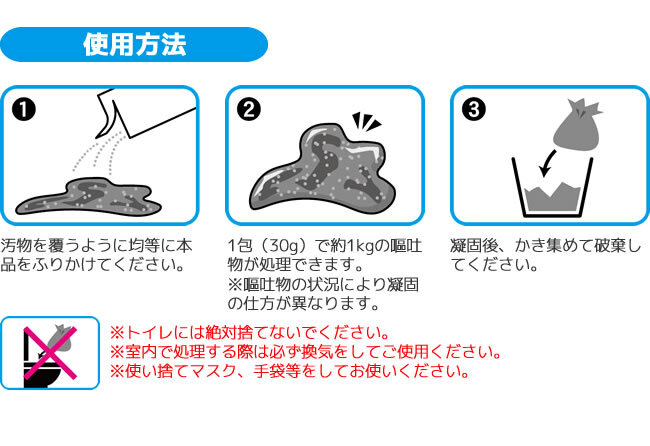 使用方法

❶

汚物を覆うように均等に本品をふりかけてください。

❷

1包（30g）で約1kgの嘔吐物が処理できます。
※嘔吐物の状況により凝固の仕方が異なります。

❸

凝固後、かき集めて破棄してください。

※トイレには絶対捨てないでください。
※室内で処理する際は必ず換気をしてご使用ください。
※使い捨てマスク、手袋等をしてお使いください。