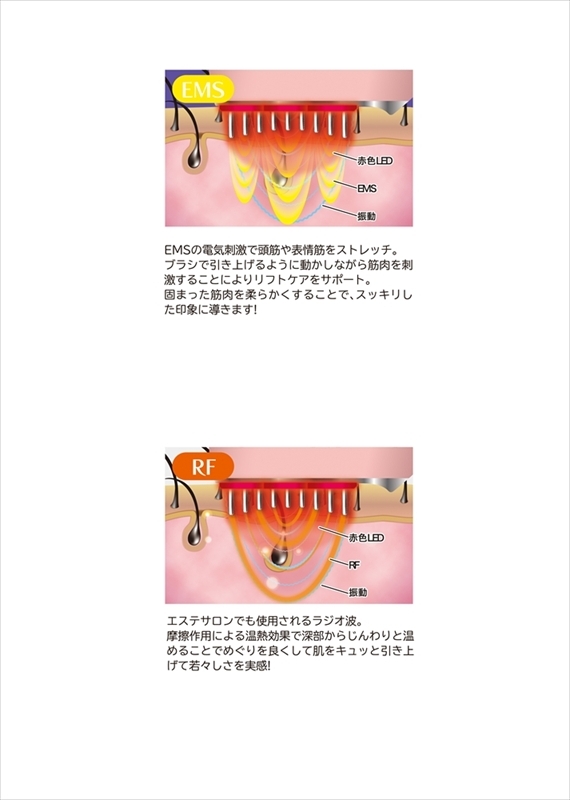 EMS

赤色LED

EMS

振動

EMSの電気刺激で頭筋や表情筋をストレッチ。
ブラシで引き上げるように動かしながら筋肉を刺激することによりリフトケアをサポート。
固まった筋肉を柔らかくすることで、スッキリした印象に導きます!

RF

赤色LED

RF

振動

エステサロンでも使用されるラジオ波。
摩擦作用による温熱効果で深部からじんわりと温めることでめぐりを良くして肌をキュッと引き上げて若々しさを実感!