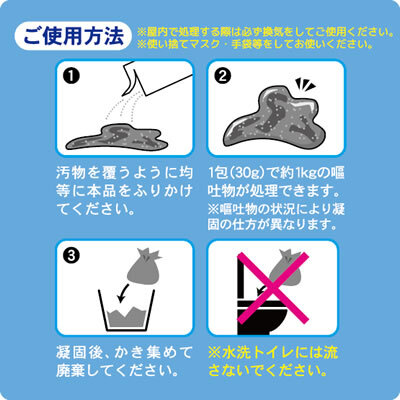 ご使用方法

※屋内で処理する際は必ず換気をしてご使用ください。
※使い捨てマスク・手袋等をしてお使いください。

❶

汚物を覆うように均等に本品をふりかけてください。

❷

1包（30g）で約1kgの嘔吐物が処理できます。
※嘔吐物の状況により凝固の仕方が異なります。

❸

凝固後、かき集めて廃棄してください。

※水洗トイレには流さないでください。