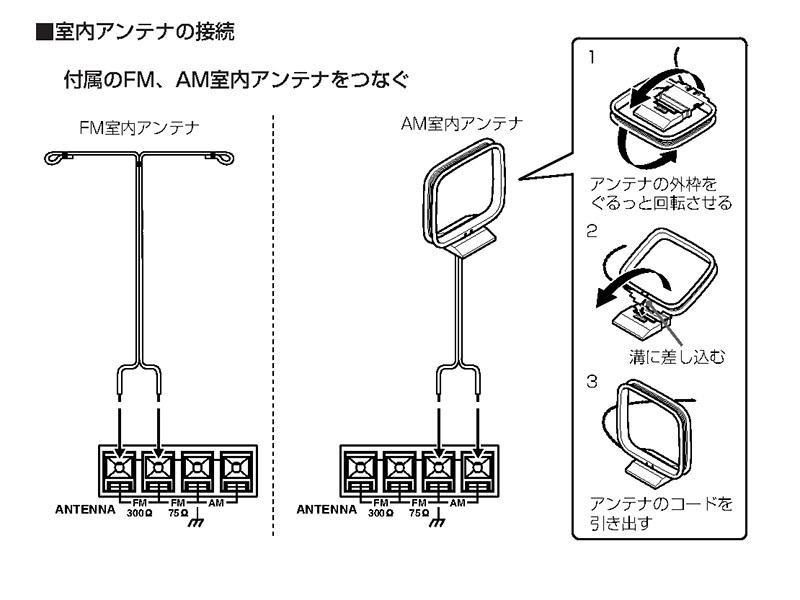 ■室内アンテナの接続

付属のFM、AM室内アンテナをつなぐ

FM室内アンテナ

ANTENNA FM 300Ω FM 75Ω AM

AM室内アンテナ

ANTENNA FM 300Ω FM 75Ω AM

1

アンテナの外枠をぐるっと回転させる

2

溝に差し込む

3

アンテナのコードを引き出す