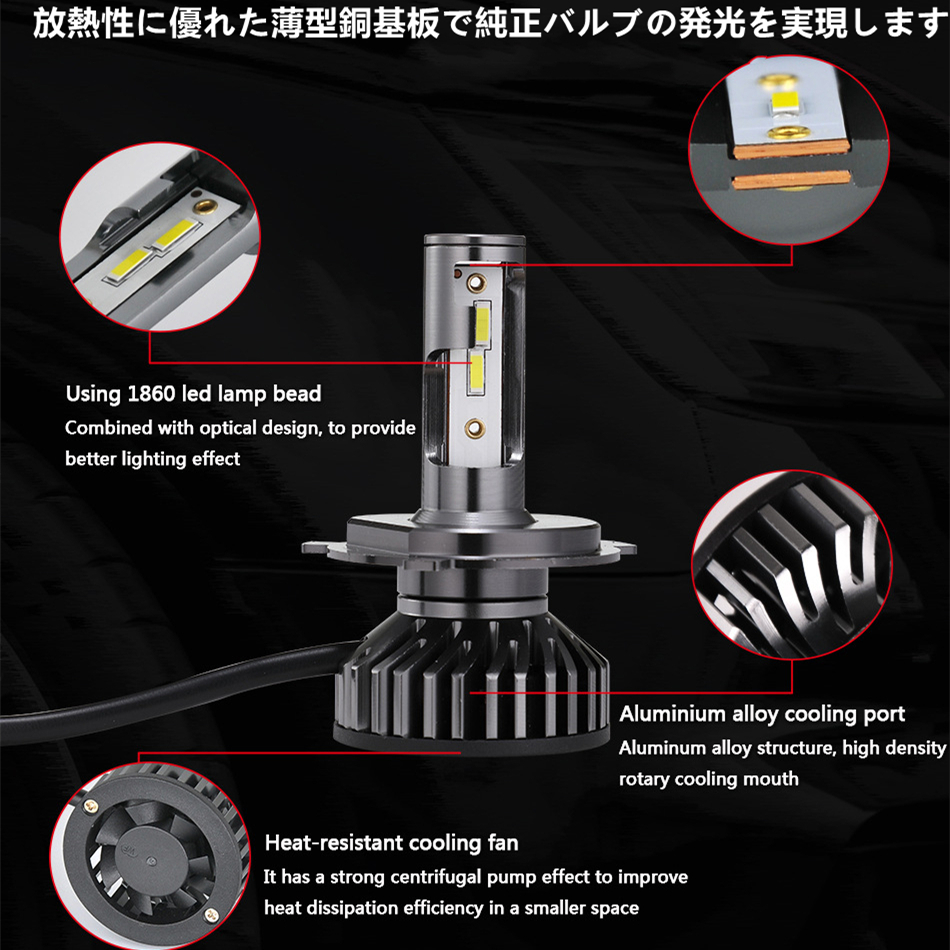 放熱性に優れた薄型銅基板で純正バルブの発光を実現します

Using 1860 led lamp bead
Combined with optical design, to provide better lighting effect

Aluminium alloy cooling port
Aluminum alloy structure, high density rotary cooling mouth

Heat-resistant cooling fan
It has a strong centrifugal pump effect to improve heat dissipation efficiency in a smaller space