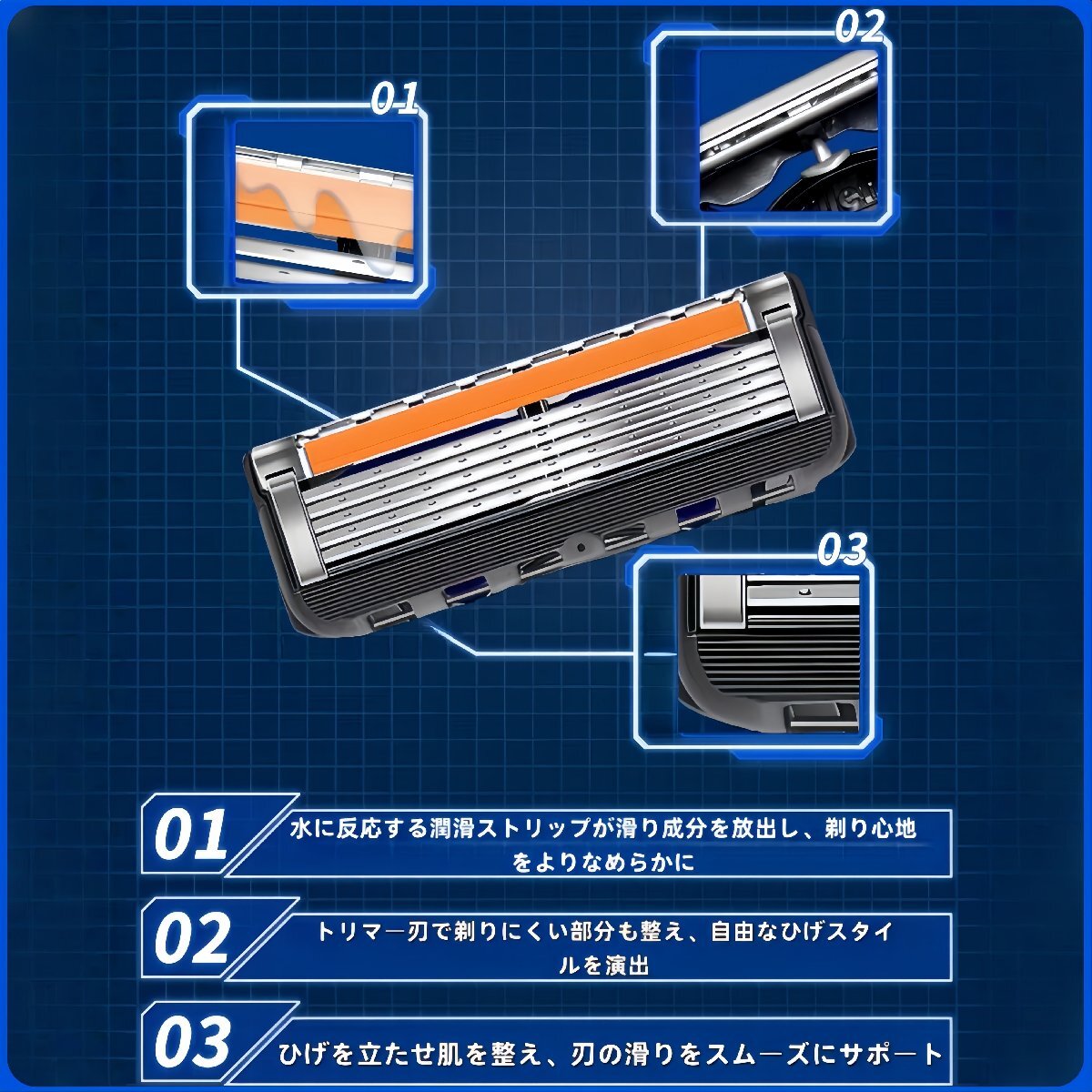 01

02

03

01 水に反応する潤滑ストリップが滑り成分を放出し、剃り心地をよりなめらかに

02 トリマー刃で剃りにくい部分も整え、自由なひげスタイルを演出

03 ひげを立たせ肌を整え、刃の滑りをスムーズにサポート