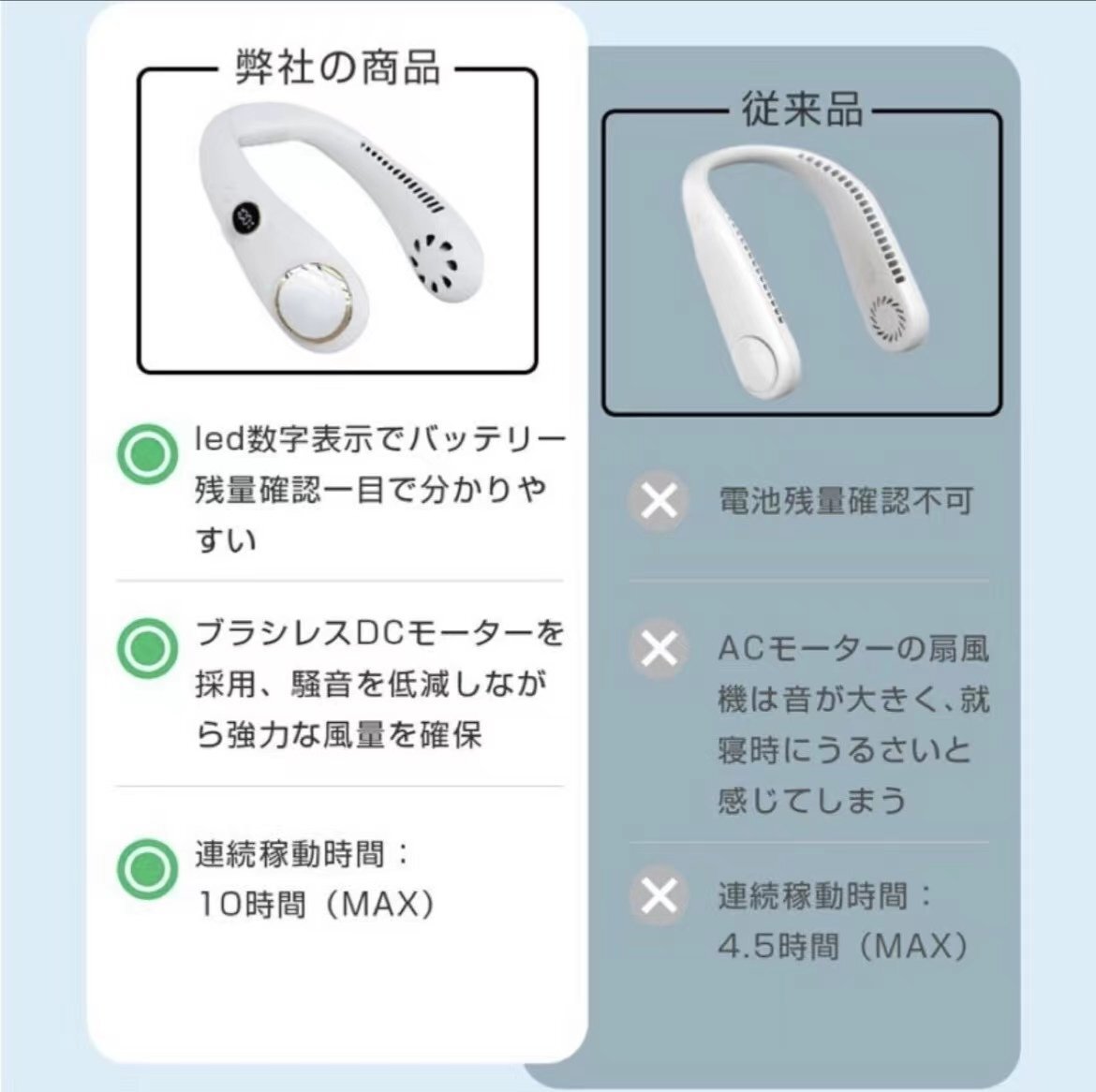 弊社の商品

led数字表示でバッテリー残量確認一目で分かりやすい

ブラシレスDCモーターを採用、騒音を低減しながら強力な風量を確保

連続稼動時間：
10時間（MAX）

従来品

電池残量確認不可

ACモーターの扇風機は音が大きく、就寝時にうるさいと感じてしまう

連続稼動時間：
4.5時間（MAX）