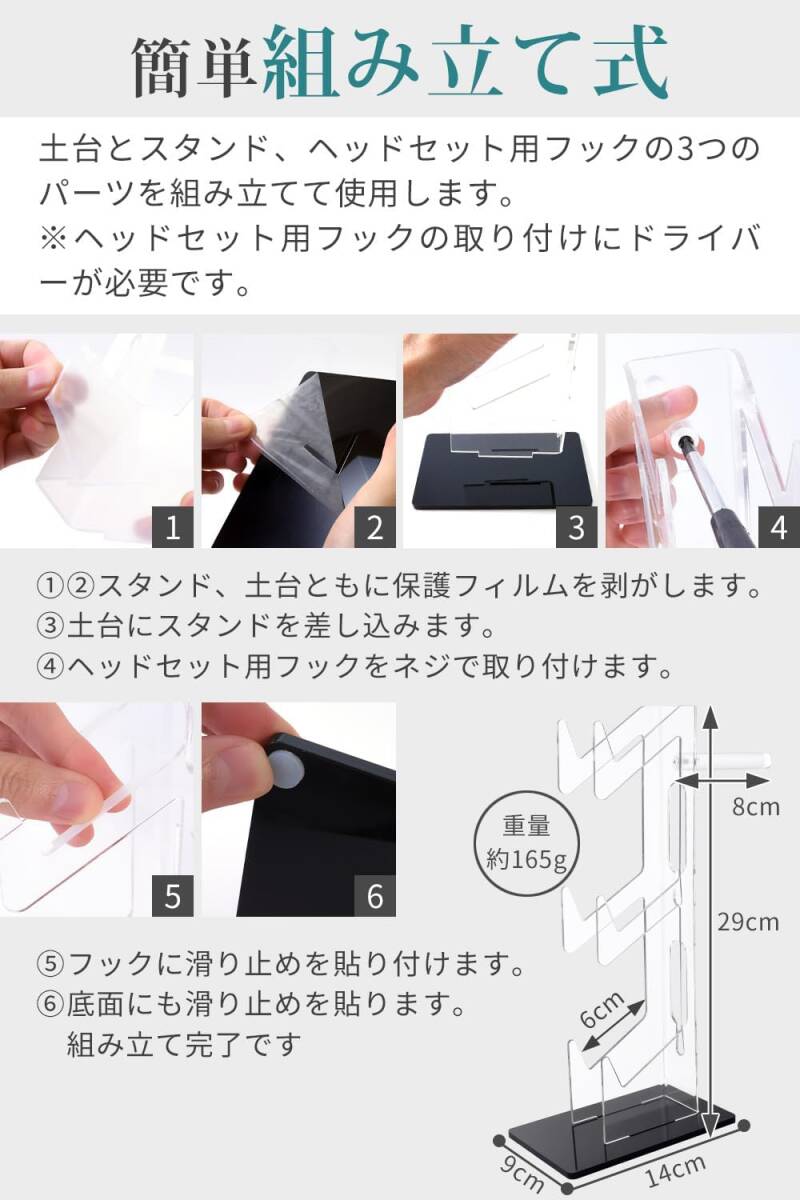 簡単組み立て式

土台とスタンド、ヘッドセット用フックの3つのパーツを組み立てて使用します。
※ヘッドセット用フックの取り付けにドライバーが必要です。

1
2
3
4

①②スタンド、土台ともに保護フィルムを剥がします。
③土台にスタンドを差し込みます。
④ヘッドセット用フックをネジで取り付けます。

5
6

⑤フックに滑り止めを貼り付けます。
⑥底面にも滑り止めを貼ります。
組み立て完了です

重量
約165g

8cm
29cm
6cm
9cm
14cm