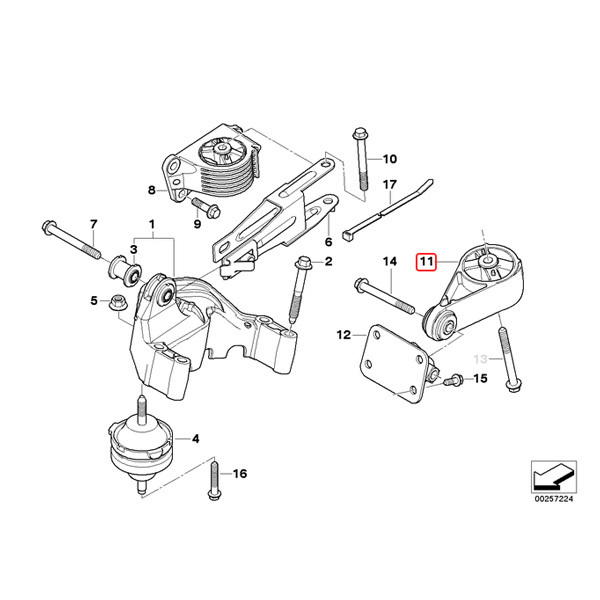 10
17
8
9
7
1
6
3
2
14
11
5
12
13
15
4
16
00257224