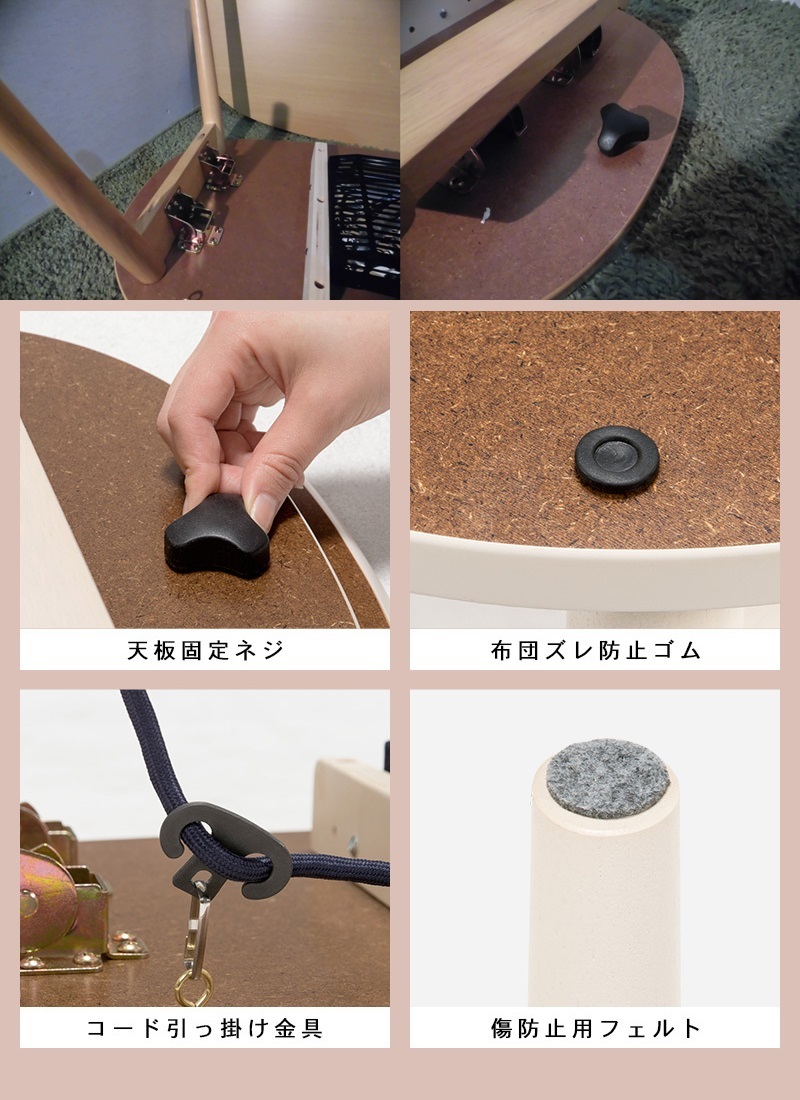 天板固定ネジ

布団ズレ防止ゴム

コード引っ掛け金具

傷防止用フェルト