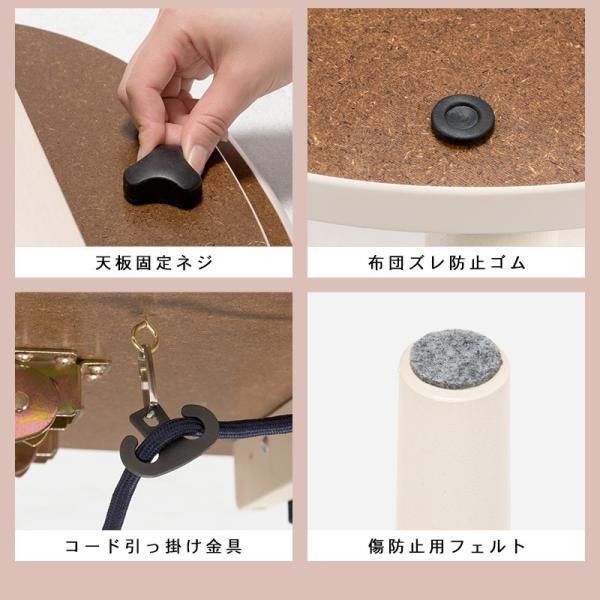 天板固定ネジ

布団ズレ防止ゴム

コード引っ掛け金具

傷防止用フェルト