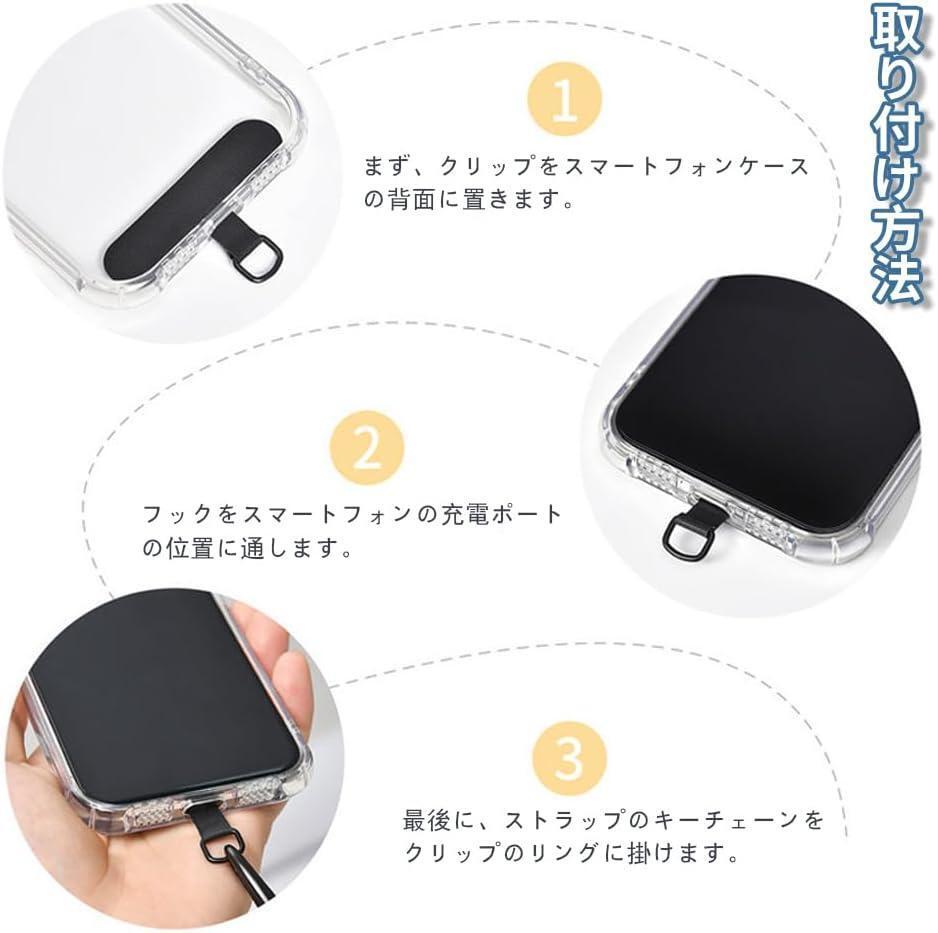 取り付け方法

1

まず、クリップをスマートフォンケースの背面に置きます。

2

フックをスマートフォンの充電ポートの位置に通します。

3

最後に、ストラップのキーチェーンをクリップのリングに掛けます。