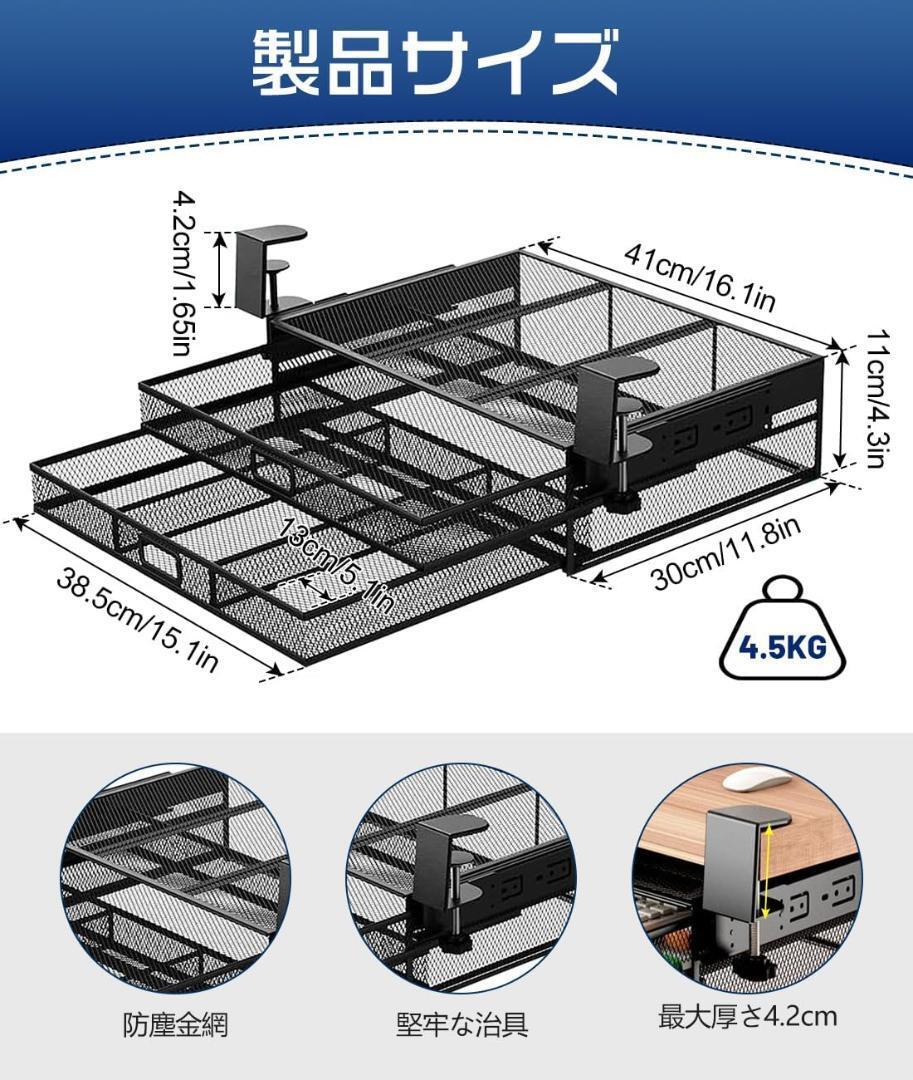 製品サイズ

4.2cm/1.65in

41cm/16.1in

11cm/4.3in

13cm/5.1in

30cm/11.8in

38.5cm/15.1in

4.5KG

防塵金網

堅牢な治具

最大厚さ4.2cm