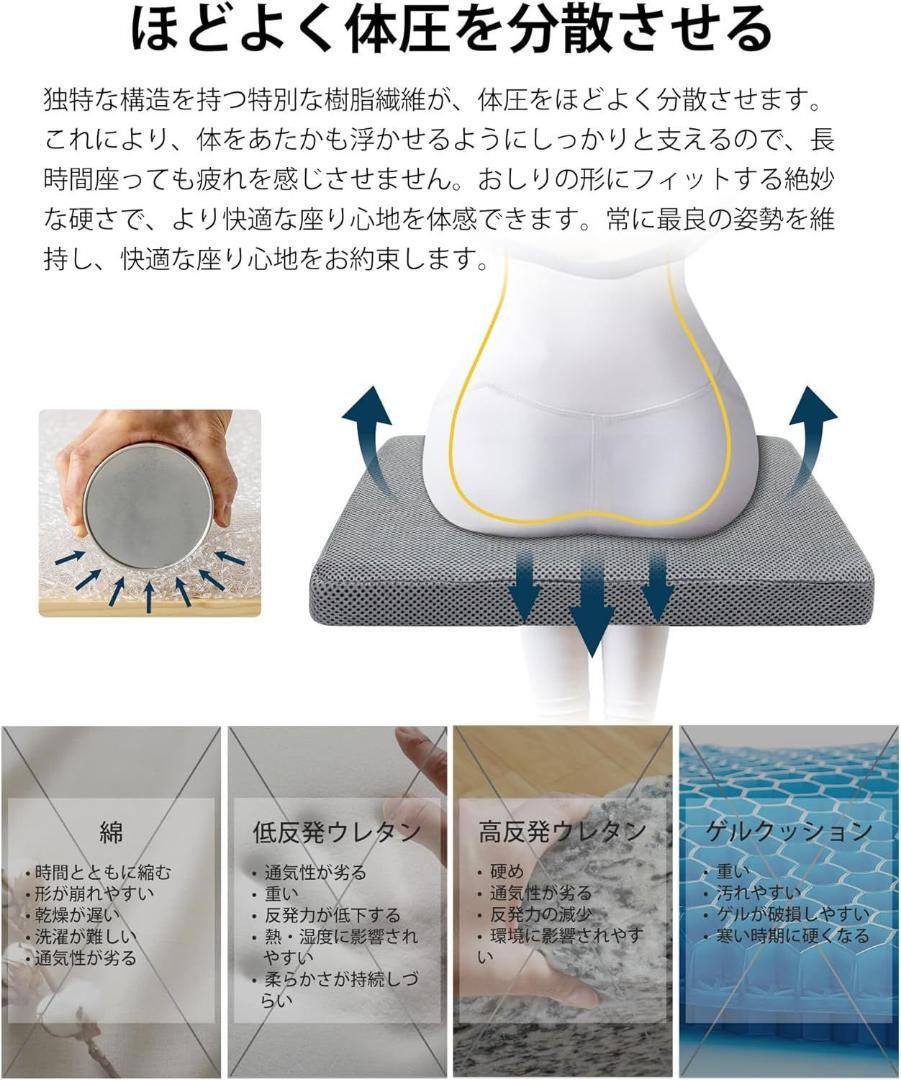 ほどよく体圧を分散させる

独特な構造を持つ特別な樹脂繊維が、体圧をほどよく分散させます。これにより、体をあたかも浮かせるようにしっかりと支えるので、長時間座っても疲れを感じさせません。おしりの形にフィットする絶妙な硬さで、より快適な座り心地を体感できます。常に最良の姿勢を維持し、快適な座り心地をお約束します。

綿
・時間とともに縮む
・形が崩れやすい
・乾燥が遅い
・洗濯が難しい
・通気性が劣る

低反発ウレタン
・通気性が劣る
・重い
・反発力が低下する
・熱・湿度に影響されやすい
・柔らかさが持続しづらい

高反発ウレタン
・硬め
・通気性が劣る
・反発力の減少
・環境に影響されやすい

ゲルクッション
・重い
・汚れやすい
・ゲルが破損しやすい
・寒い時期に硬くなる