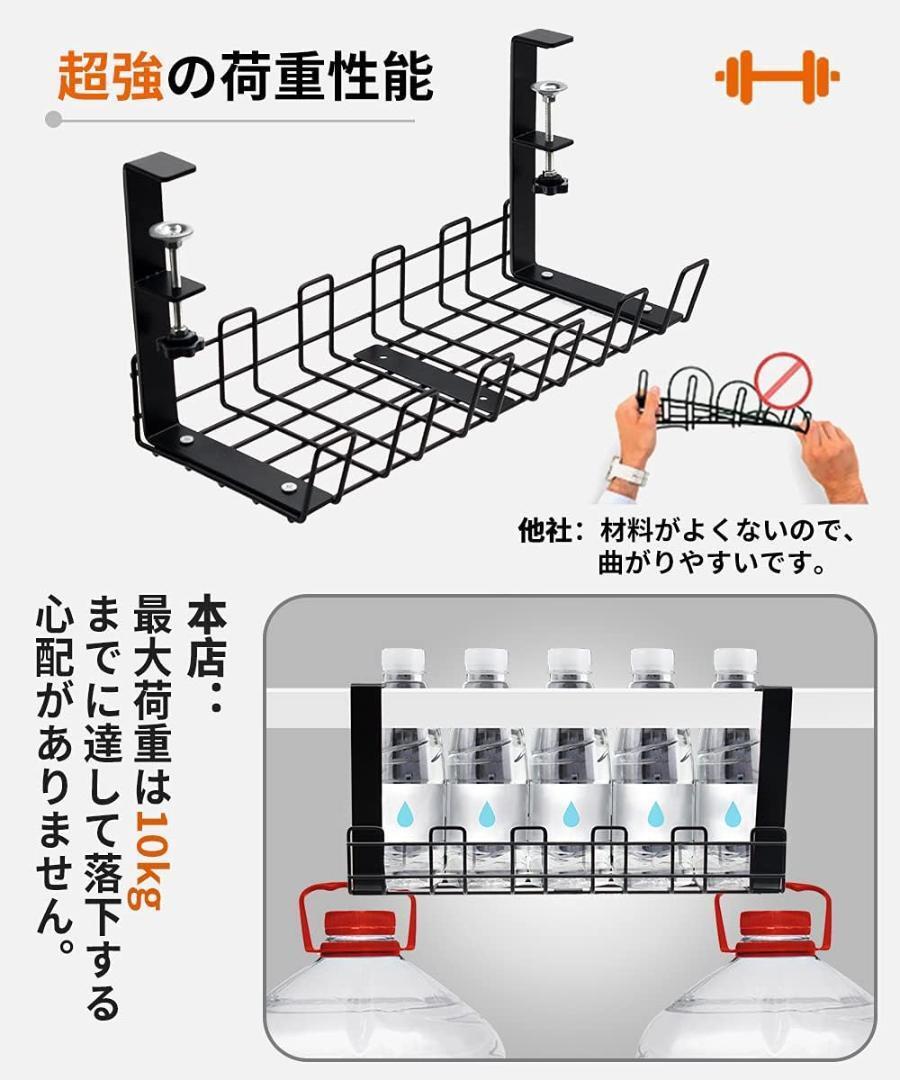 超強の荷重性能

他社：材料がよくないので、曲がりやすいです。

本店：最大荷重は10kgまでに達して落下する心配がありません。