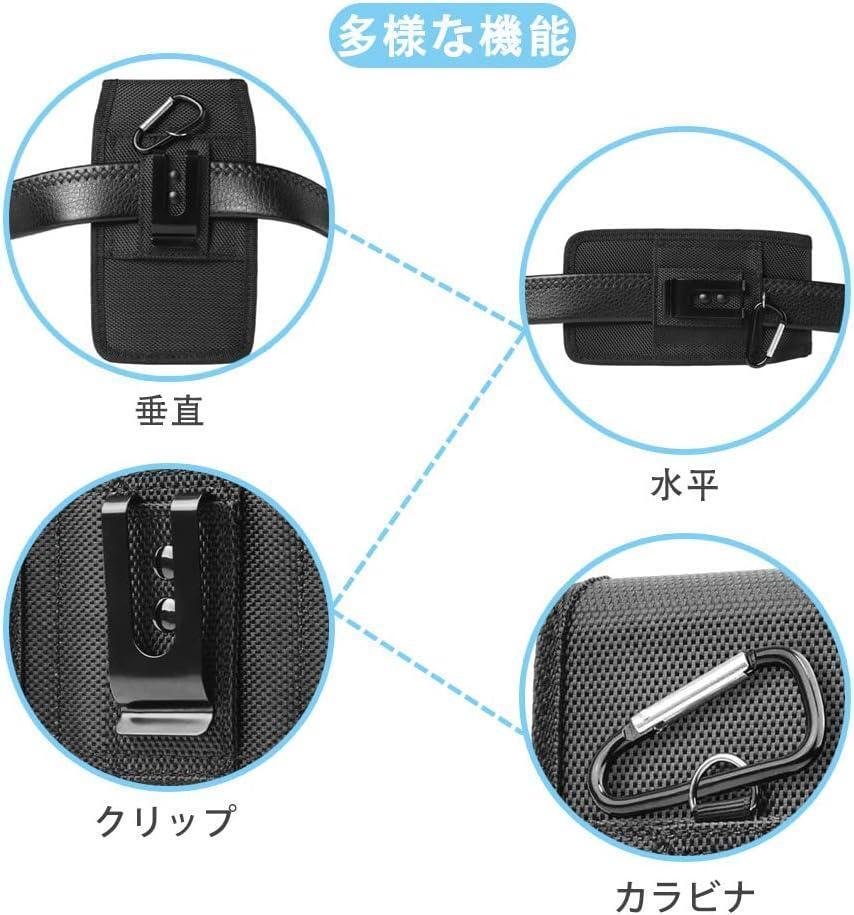 多様な機能

垂直

水平

クリップ

カラビナ