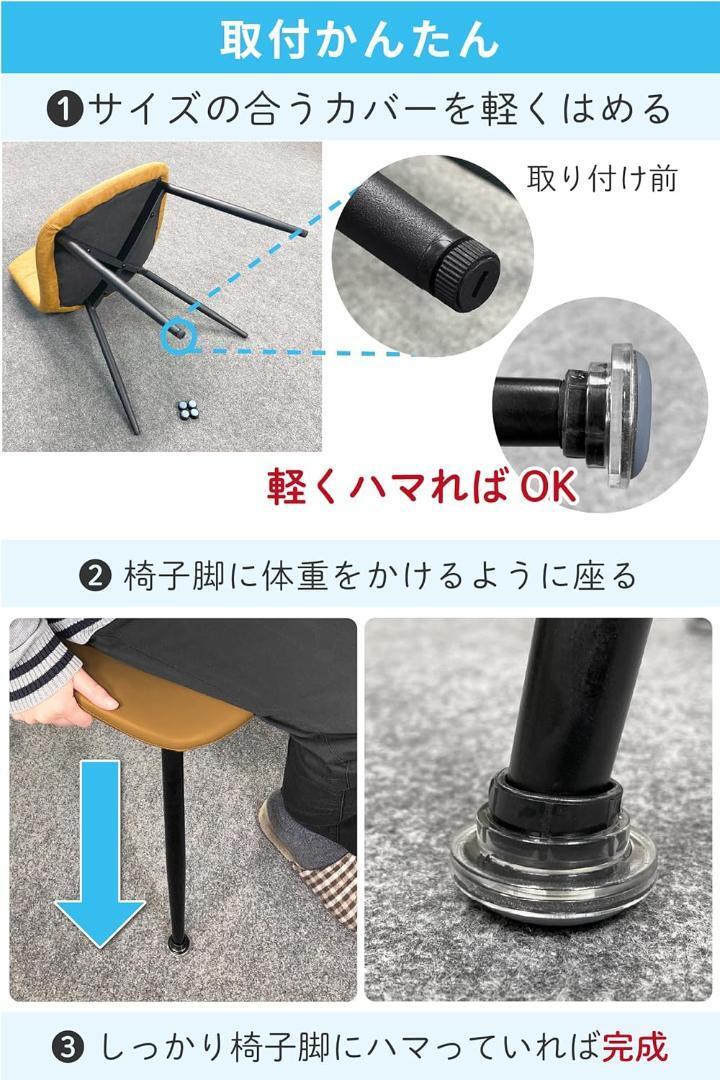 取付かんたん

❶サイズの合うカバーを軽くはめる

取り付け前

軽くハマれば OK

❷ 椅子脚に体重をかけるように座る

❸ しっかり椅子脚にハマっていれば完成