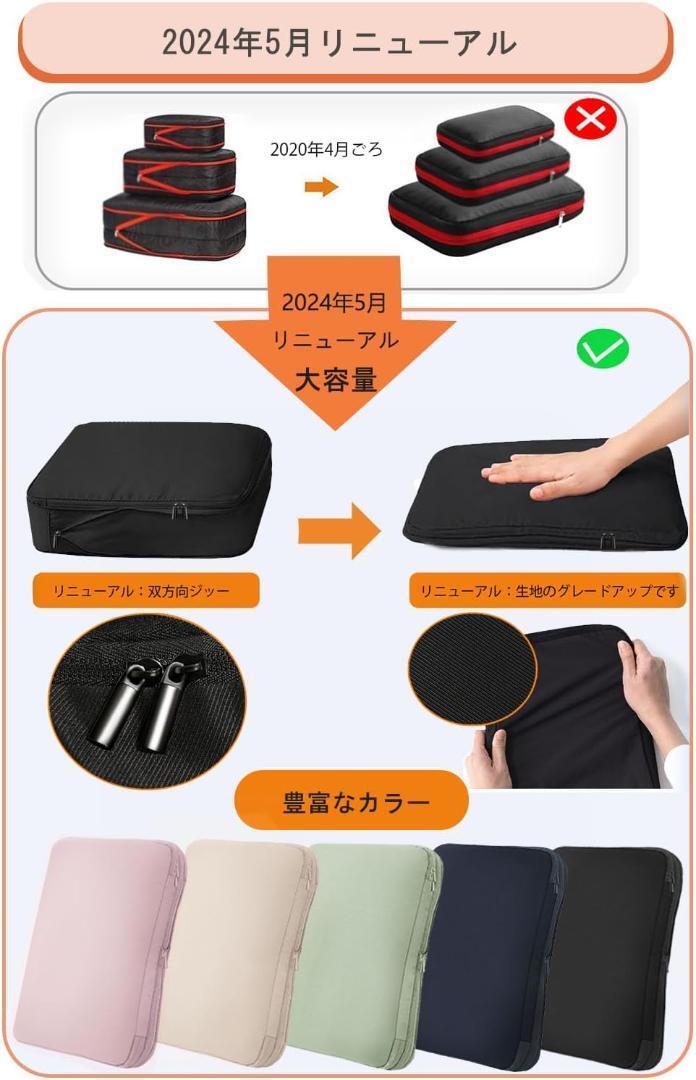 2024年5月リニューアル

2020年4月ごろ

2024年5月
リニューアル
大容量

リニューアル：双方向ジッー

リニューアル：生地のグレードアップです

豊富なカラー