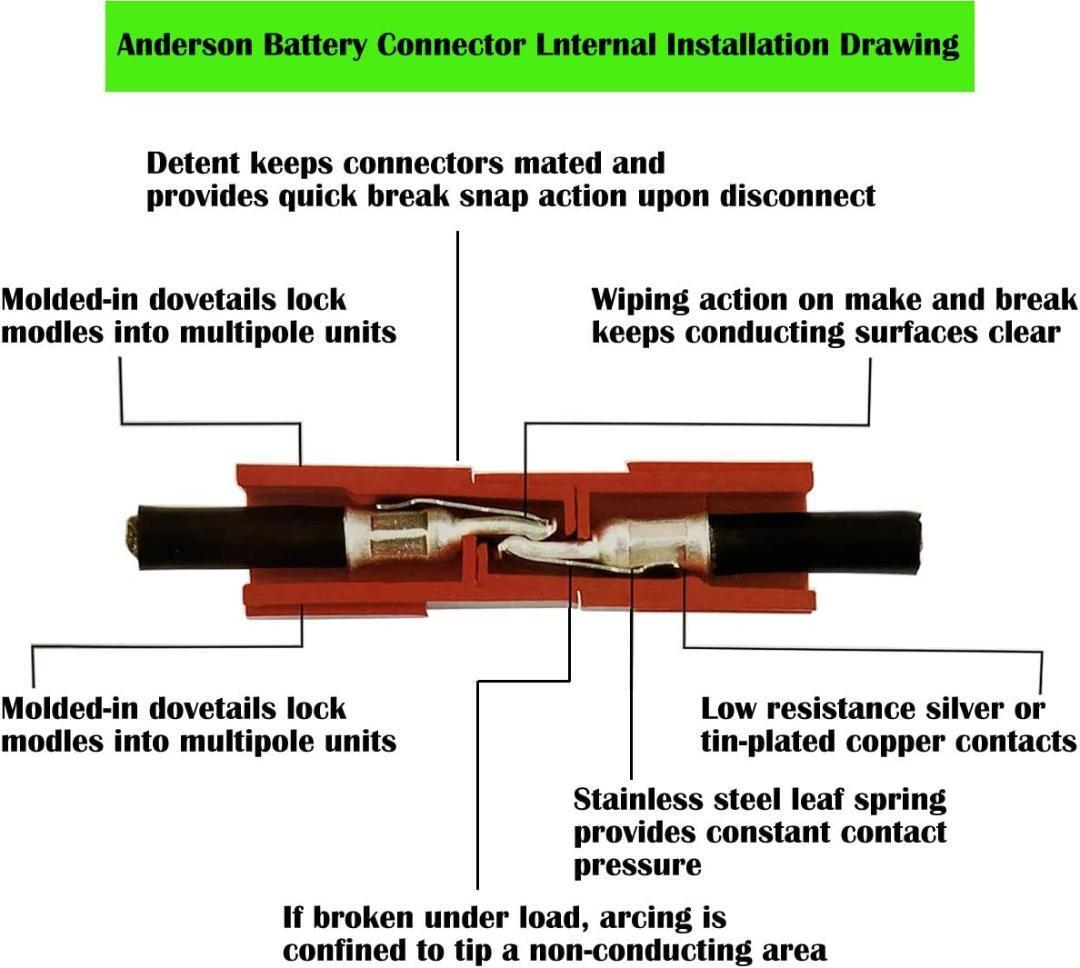 Anderson Battery Connector Lnternal Installation Drawing

Detent keeps connectors mated and provides quick break snap action upon disconnect

Molded-in dovetails lock modles into multipole units

Wiping action on make and break keeps conducting surfaces clear

Molded-in dovetails lock modles into multipole units

Low resistance silver or tin-plated copper contacts

Stainless steel leaf spring provides constant contact pressure

If broken under load, arcing is confined to tip a non-conducting area