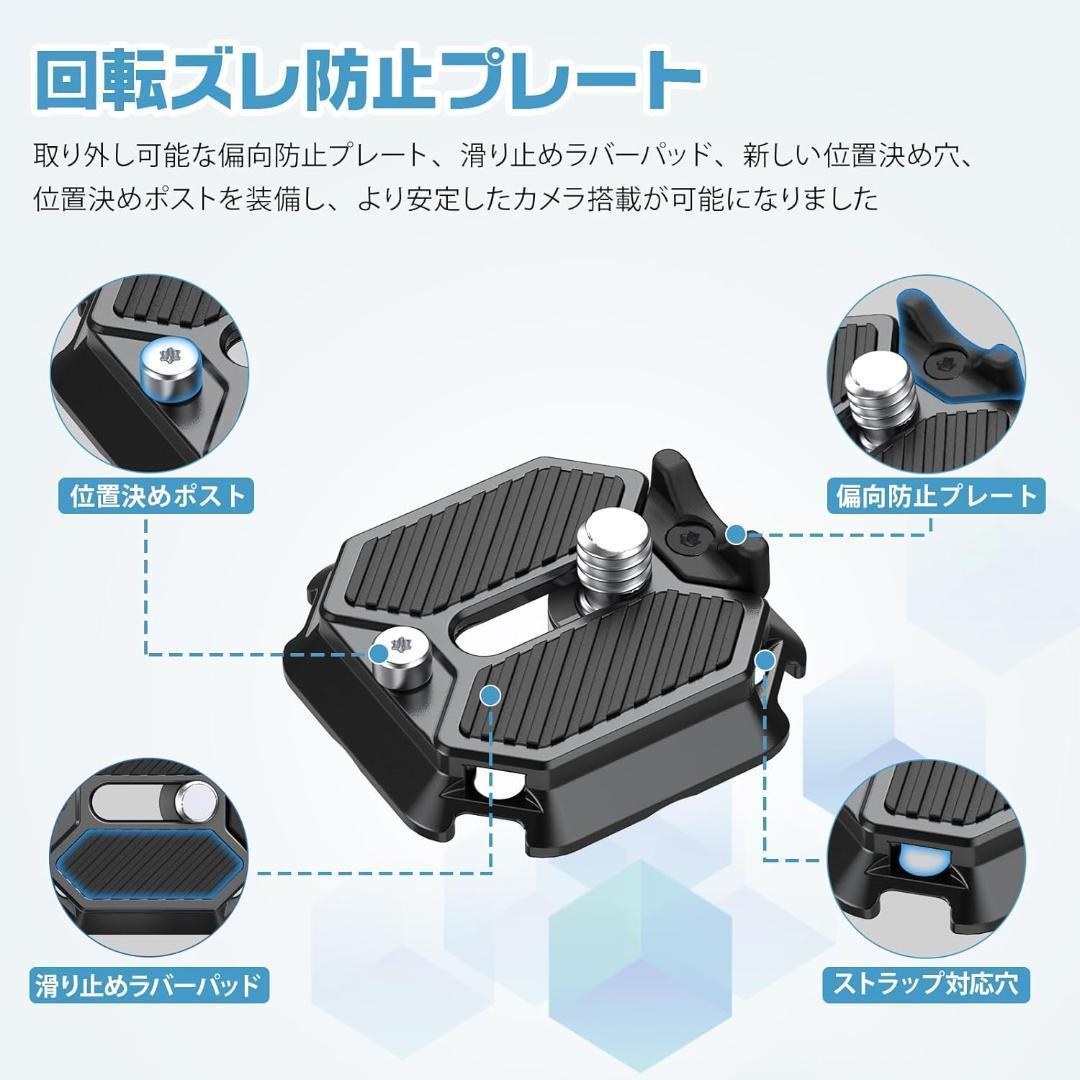 回転ズレ防止プレート

取り外し可能な偏向防止プレート、滑り止めラバーパッド、新しい位置決め穴、位置決めポストを装備し、より安定したカメラ搭載が可能になりました

位置決めポスト

偏向防止プレート

滑り止めラバーパッド

ストラップ対応穴