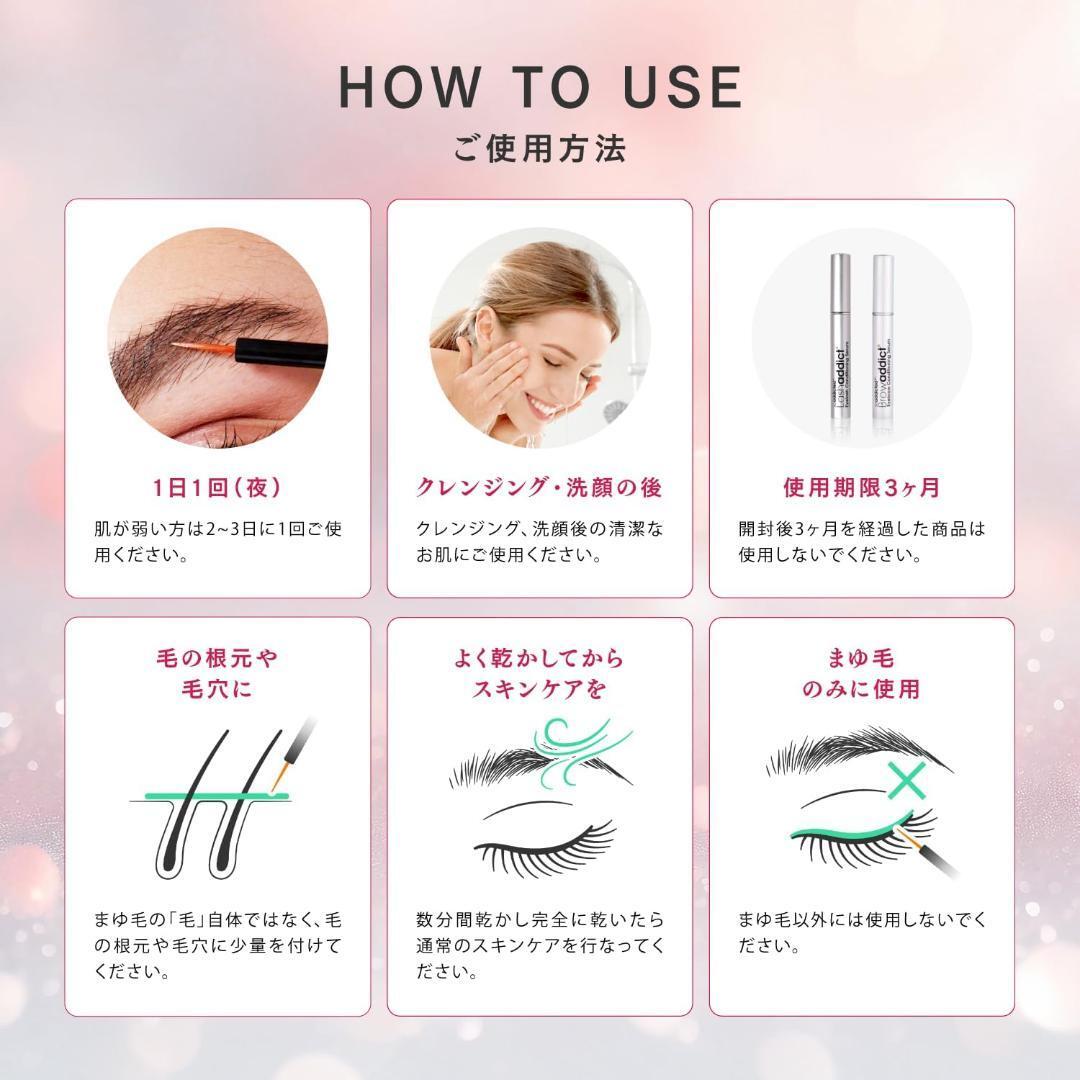 HOW TO USE
ご使用方法

1日1回（夜）
肌が弱い方は2~3日に1回ご使用ください。

クレンジング・洗顔の後
クレンジング、洗顔後の清潔なお肌にご使用ください。

lashaddict browaddict

使用期限3ヶ月
開封後3ヶ月を経過した商品は使用しないでください。

毛の根元や毛穴に
まゆ毛の「毛」自体ではなく、毛の根元や毛穴に少量を付けてください。

よく乾かしてからスキンケアを
数分間乾かし完全に乾いたら通常のスキンケアを行なってください。

まゆ毛のみに使用
まゆ毛以外には使用しないでください。