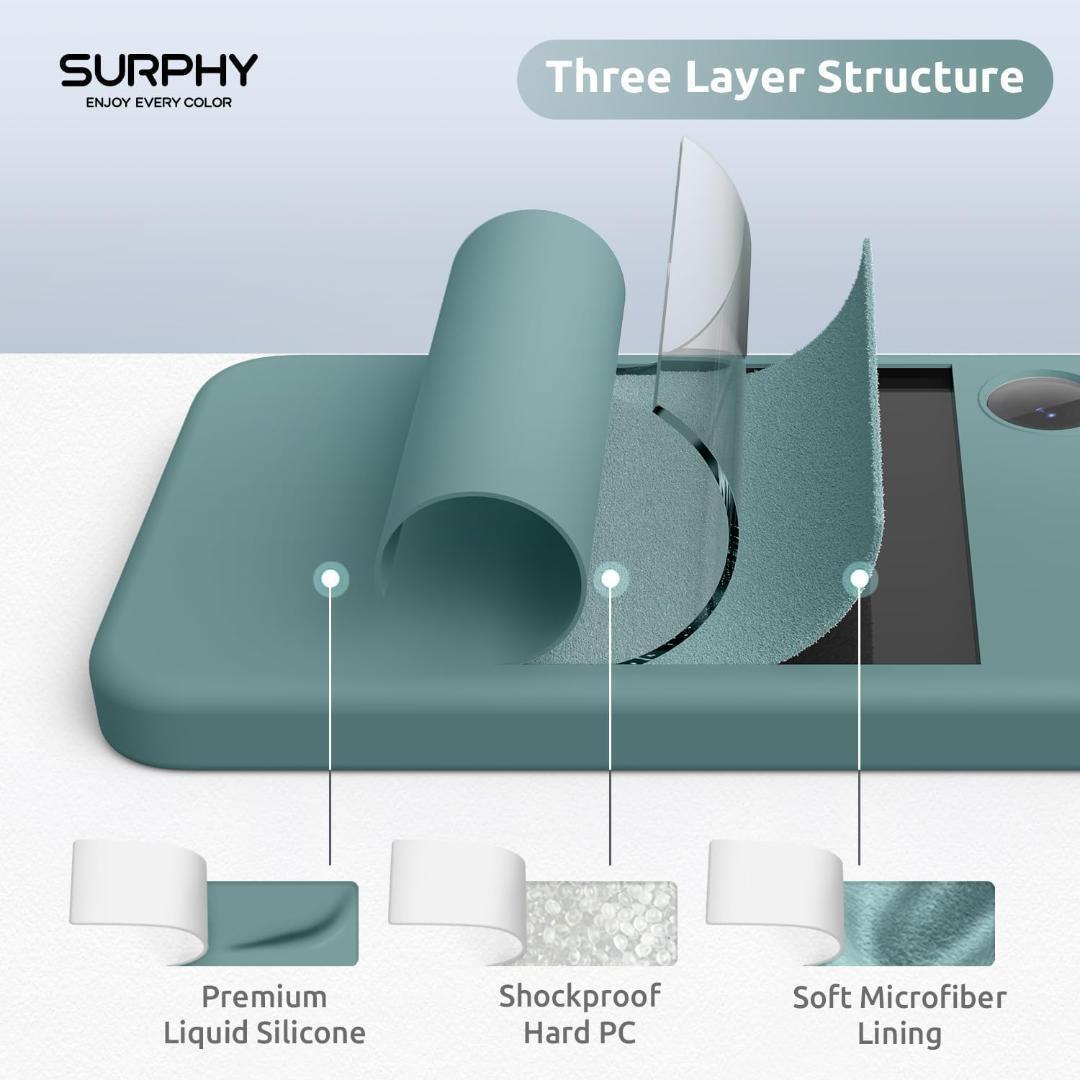 SURPHY
ENJOY EVERY COLOR

Three Layer Structure

Premium Liquid Silicone

Shockproof Hard PC

Soft Microfiber Lining