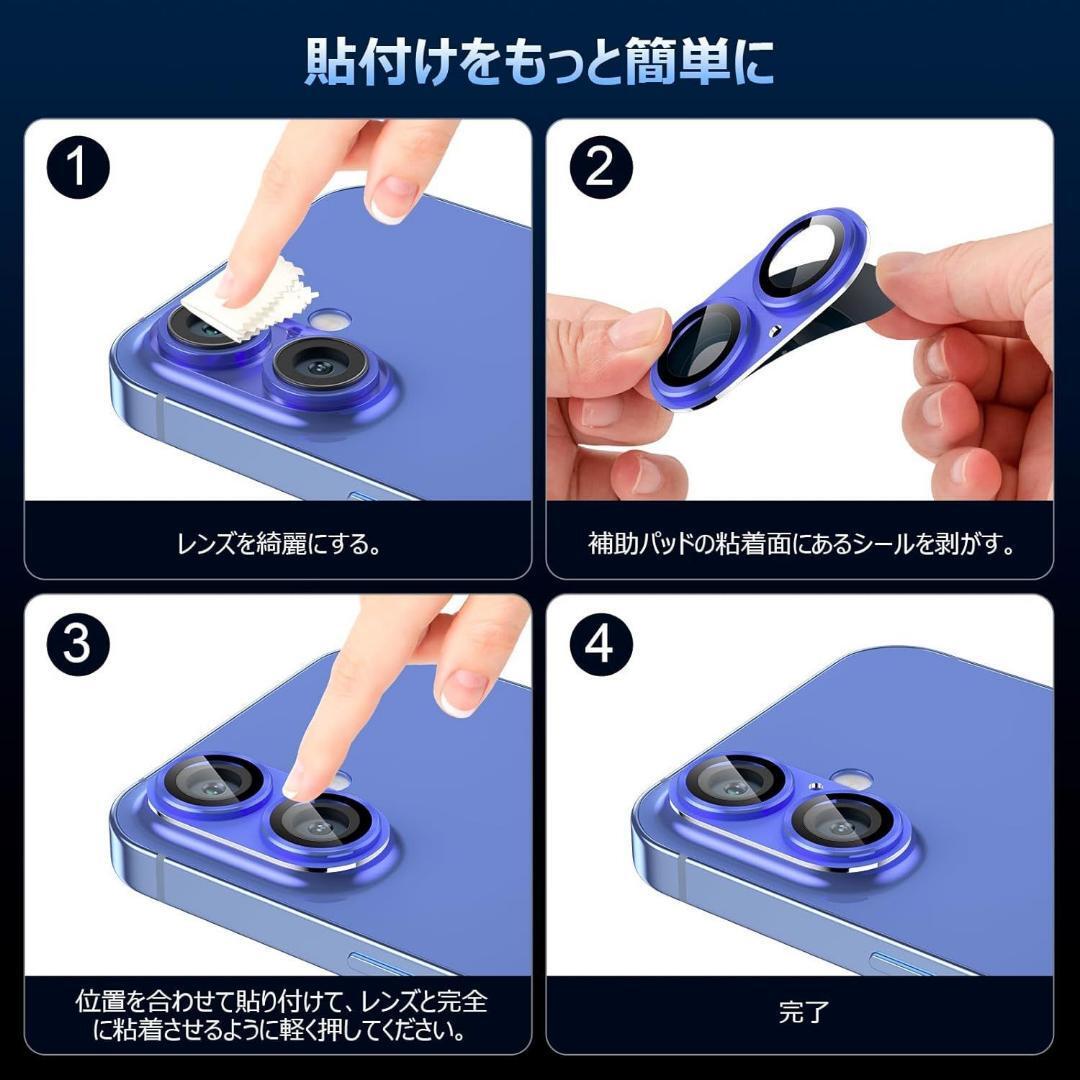 貼付けをもっと簡単に

1

レンズを綺麗にする。

2

補助パッドの粘着面にあるシールを剥がす。

3

位置を合わせて貼り付けて、レンズと完全に粘着させるように軽く押してください。

4

完了