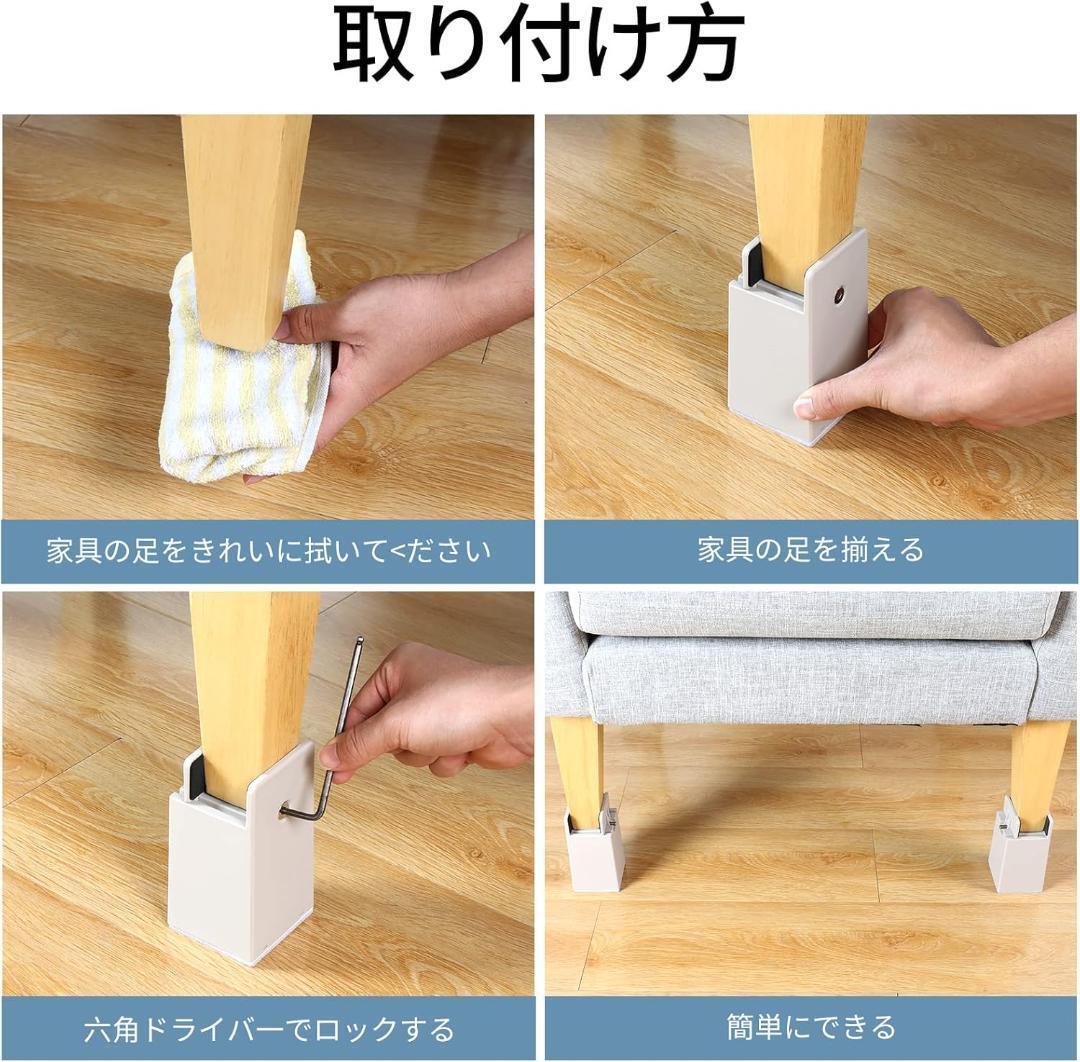 取り付け方

家具の足をきれいに拭いて<ださい

家具の足を揃える

六角ドライバーでロックする

簡単にできる