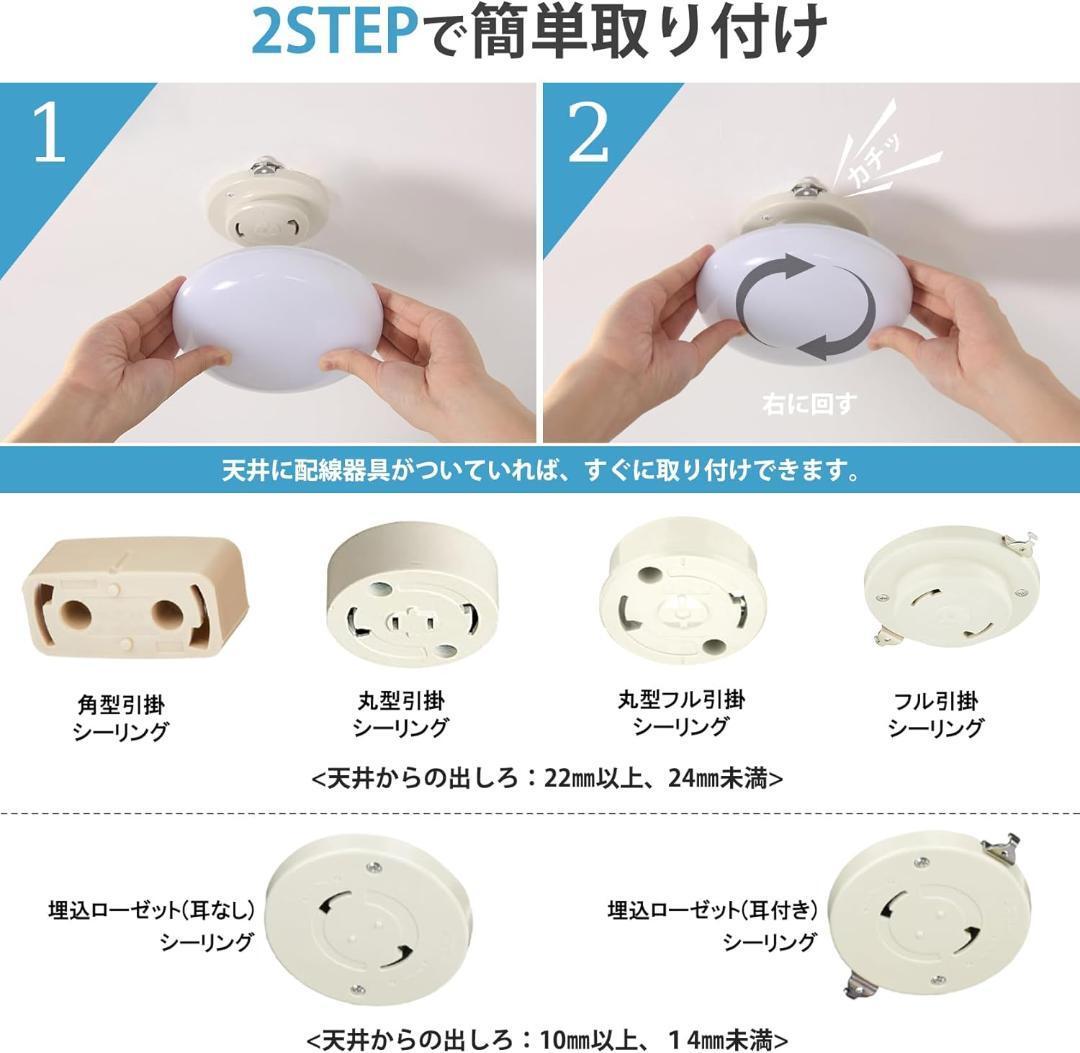 2STEPで簡単取り付け

1

2

カチッ

右に回す

天井に配線器具がついていれば、すぐに取り付けできます。

角型引掛
シーリング

丸型引掛
シーリング

丸型フル引掛
シーリング

フル引掛
シーリング

<天井からの出しろ：22㎜以上、24㎜未満>

埋込ローゼット(耳なし)
シーリング

埋込ローゼット(耳付き)
シーリング

<天井からの出しろ：10㎜以上、14㎜未満>