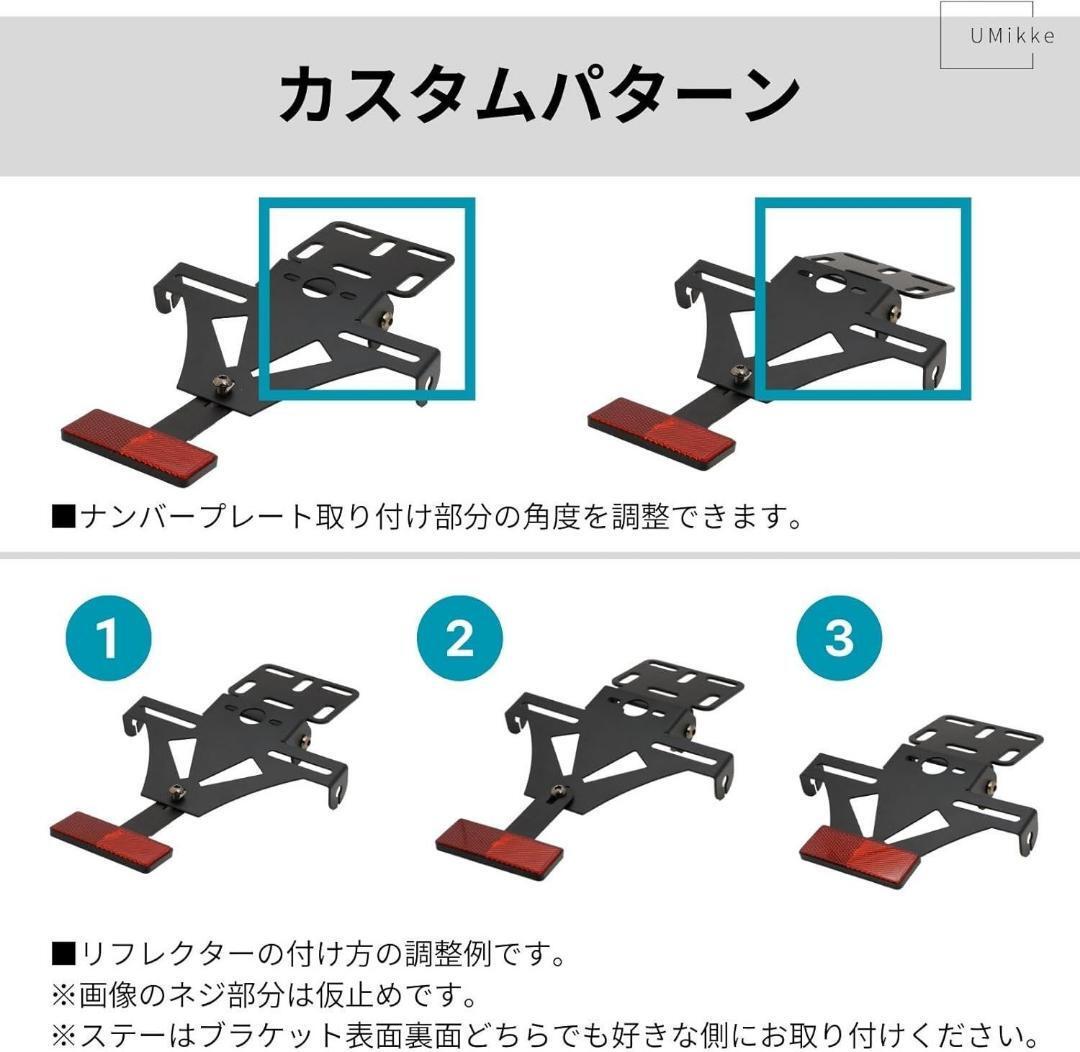 UMikke

カスタムパターン

■ナンバープレート取り付け部分の角度を調整できます。

1

2

3

■リフレクターの付け方の調整例です。
※画像のネジ部分は仮止めです。
※ステーはブラケット表面裏面どちらでも好きな側にお取り付けください。