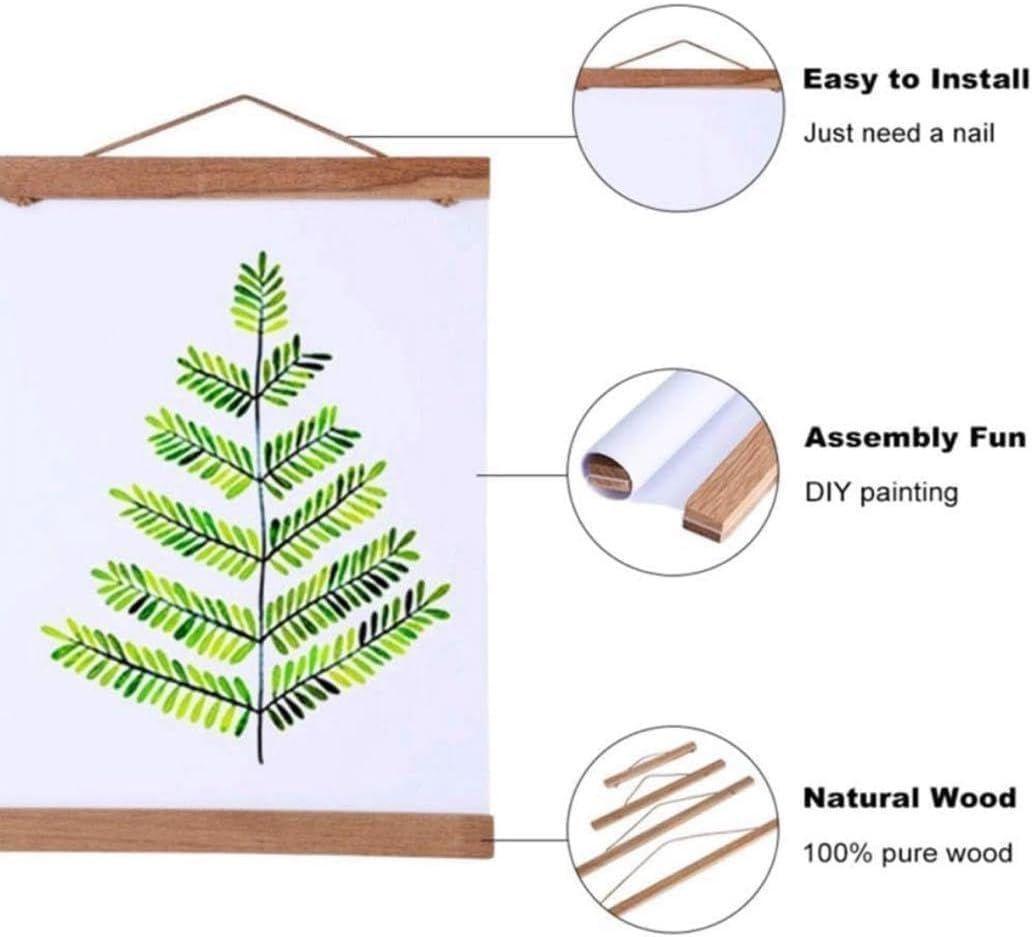 Easy to Install
Just need a nail

Assembly Fun
DIY painting

Natural Wood
100% pure wood