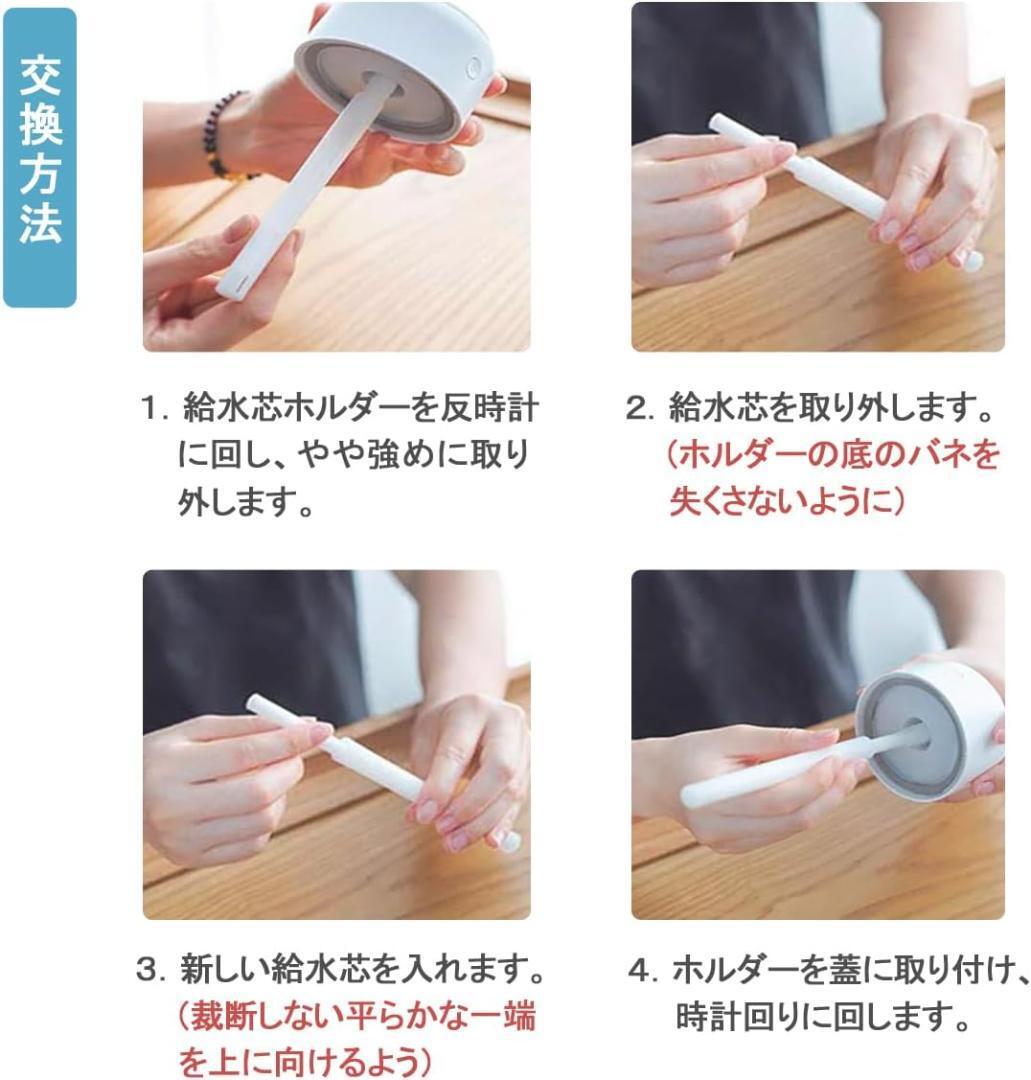 交換方法

1. 給水芯ホルダーを反時計に回し、やや強めに取り外します。

2. 給水芯を取り外します。（ホルダーの底のバネを失くさないように）

3. 新しい給水芯を入れます。（裁断しない平らかな一端を上に向けるよう）

4. ホルダーを蓋に取り付け、時計回りに回します。