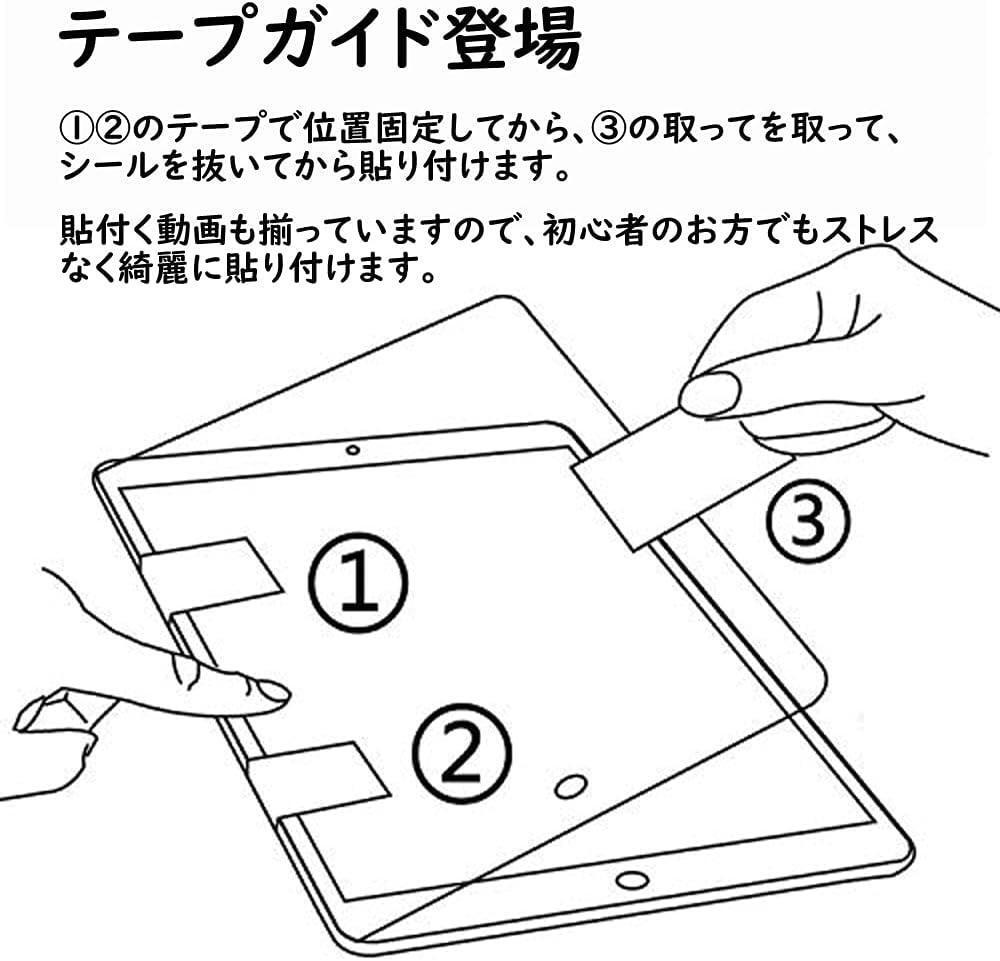 テープガイド登場

①②のテープで位置固定してから、③の取ってを取って、シールを抜いてから貼り付けます。

貼付く動画も揃っていますので、初心者のお方でもストレスなく綺麗に貼り付けます。

①

②

③