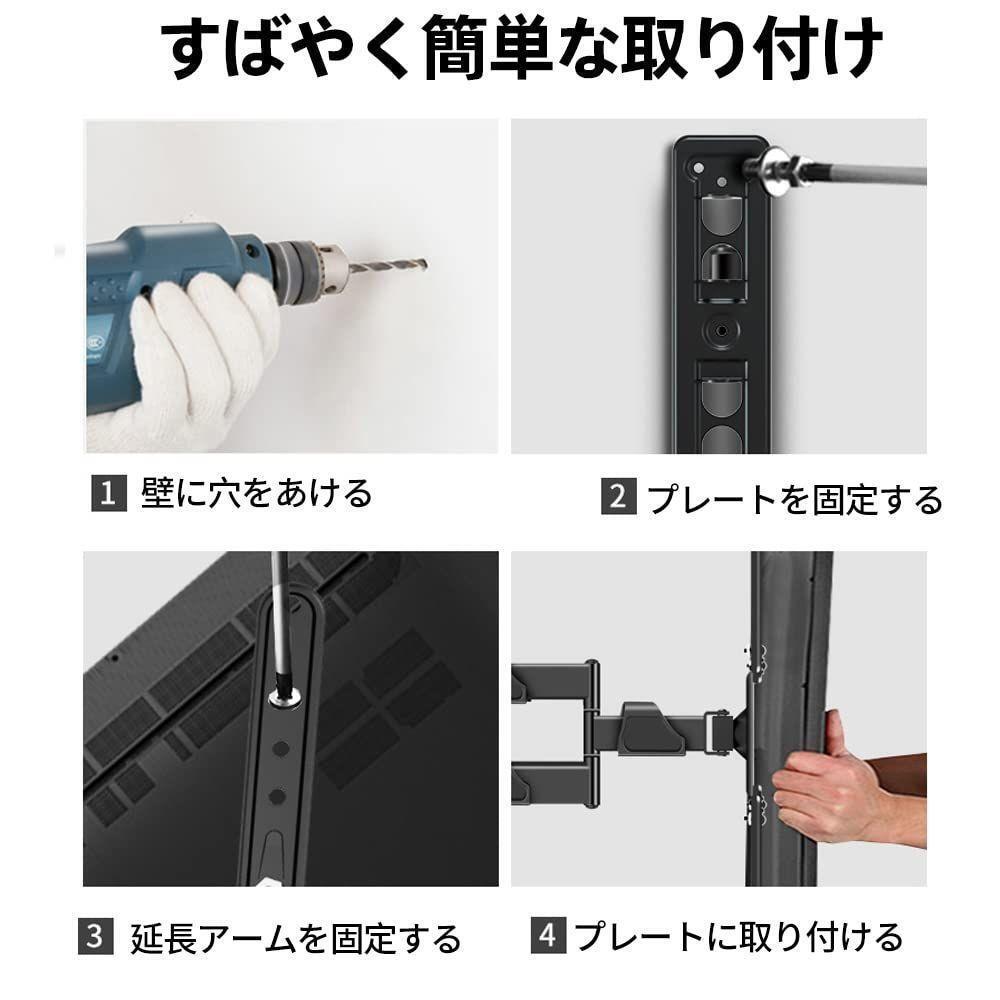 すばやく簡単な取り付け

1 壁に穴をあける

2 プレートを固定する

3 延長アームを固定する

4 プレートに取り付ける