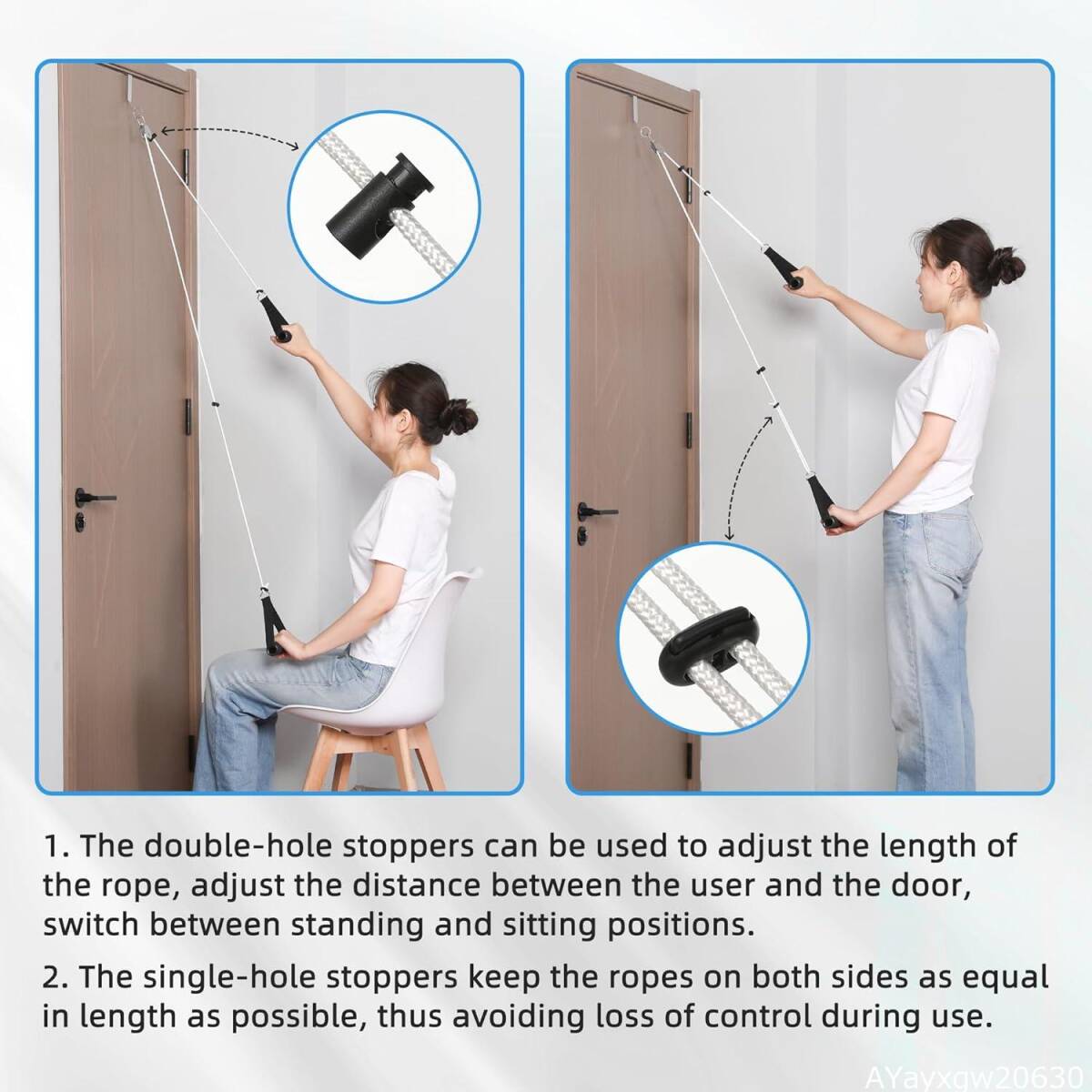 1. The double-hole stoppers can be used to adjust the length of the rope, adjust the distance between the user and the door, switch between standing and sitting positions.

2. The single-hole stoppers keep the ropes on both sides as equal in length as possible, thus avoiding loss of control during use.

AYayxgw20630