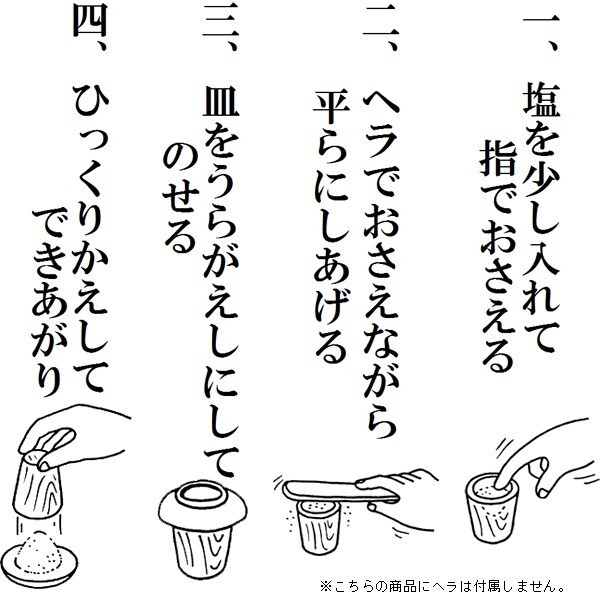 一、塩を少し入れて
指でおさえる

二、ヘラでおさえながら
平らにしあげる

三、皿をうらがえしにして
のせる

四、ひっくりかえして
できあがり

※こちらの商品にヘラは付属しません。