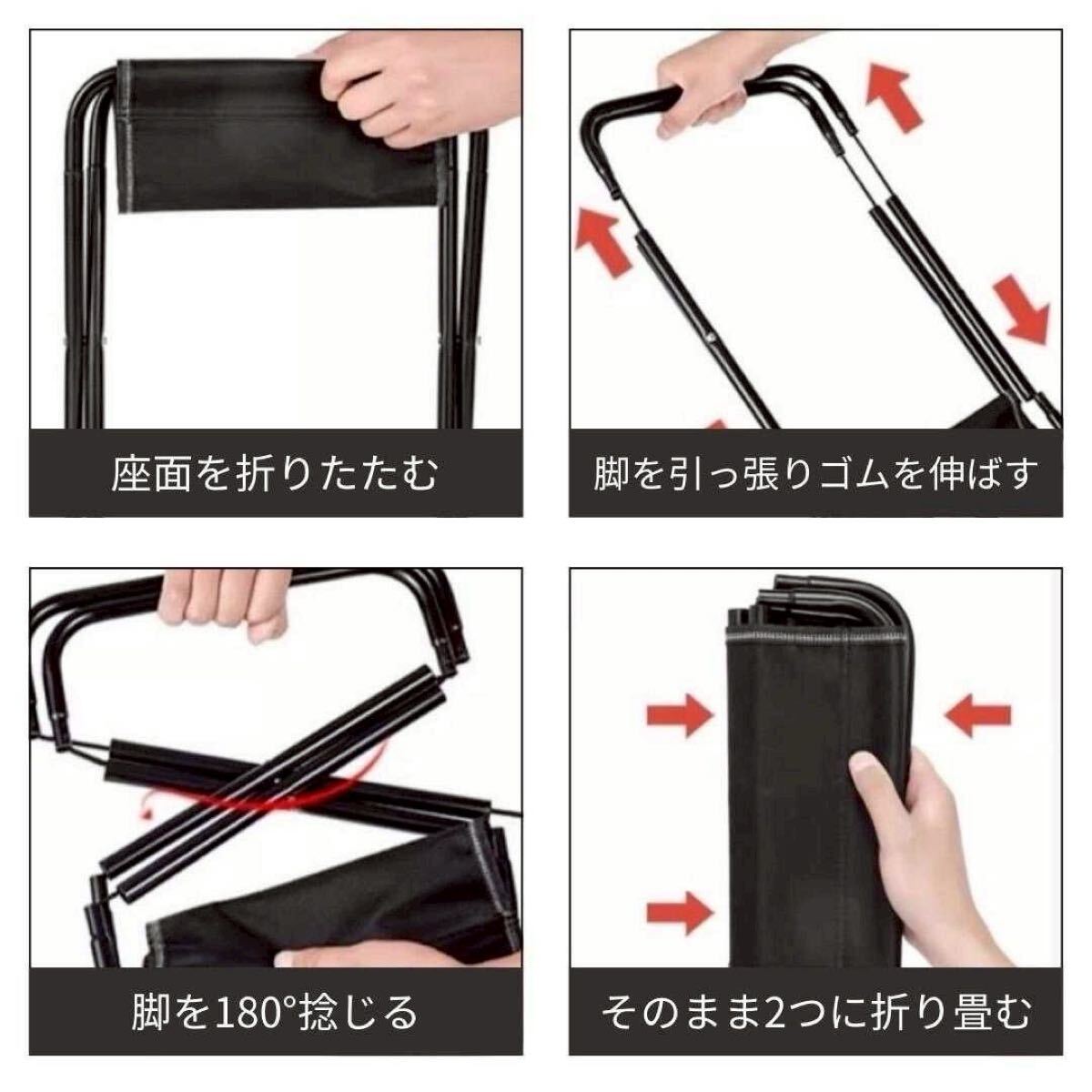 座面を折りたたむ

脚を引っ張りゴムを伸ばす

脚を180°捻じる

そのまま2つに折り畳む