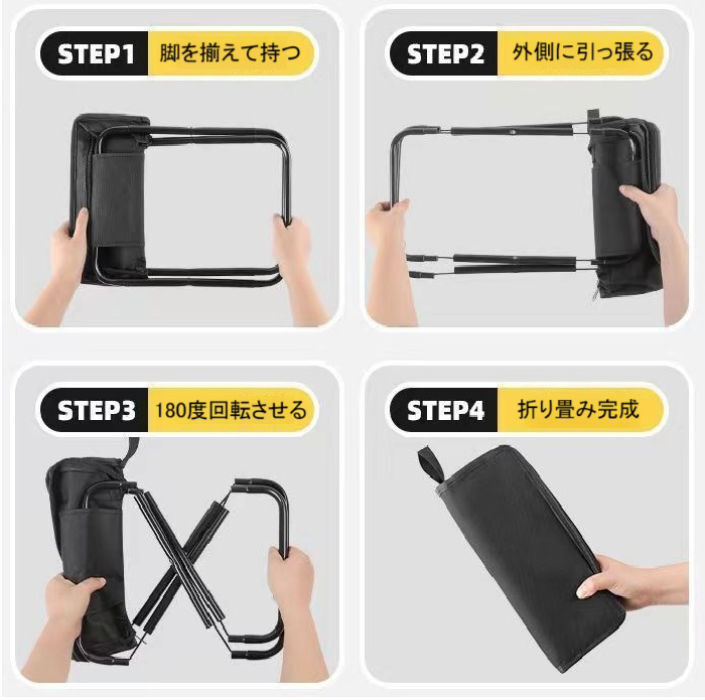 STEP1 脚を揃えて持つ

STEP2 外側に引っ張る

STEP3 180度回転させる

STEP4 折り畳み完成