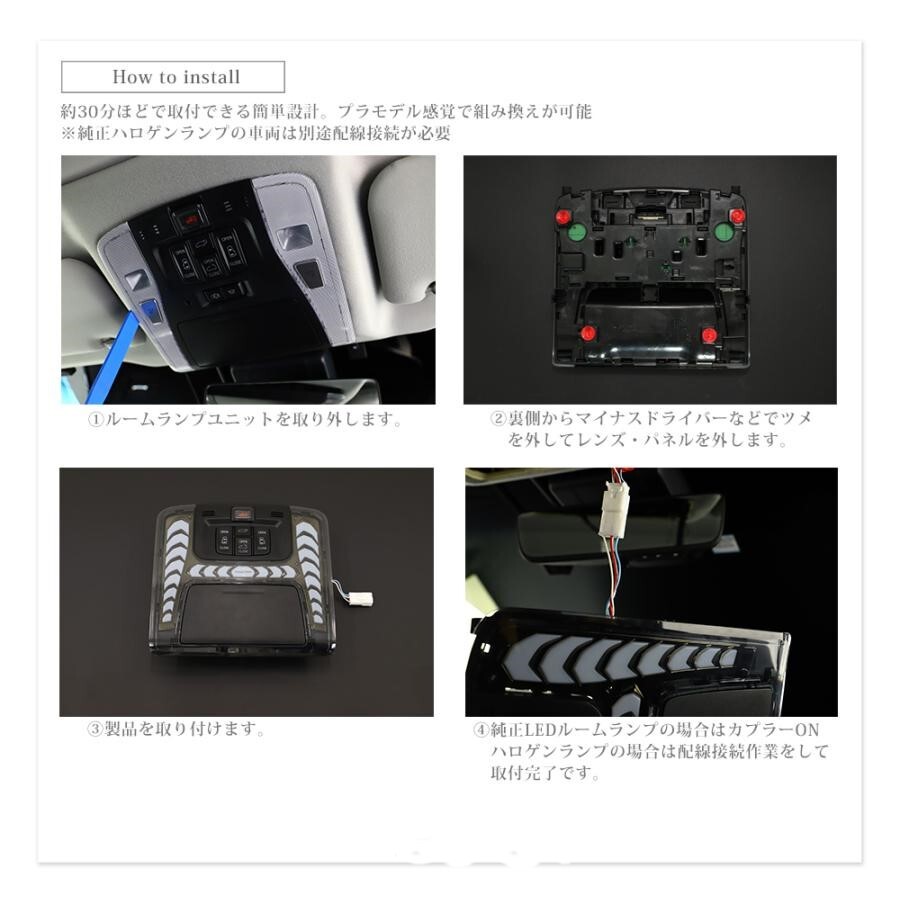 How to install

約30分ほどで取付できる簡単設計。プラモデル感覚で組み換えが可能
※純正ハロゲンランプの車両は別途配線接続が必要

①ルームランプユニットを取り外します。

②裏側からマイナスドライバーなどでツメを外してレンズ・パネルを外します。

③製品を取り付けます。

④純正LEDルームランプの場合はカプラーON
ハロゲンランプの場合は配線接続作業をして取付完了です。